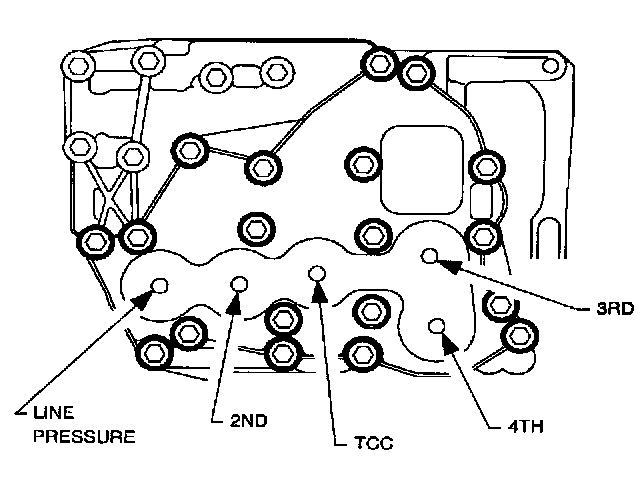 3RD

LINE PRESSURE

2ND

TCC

4TH