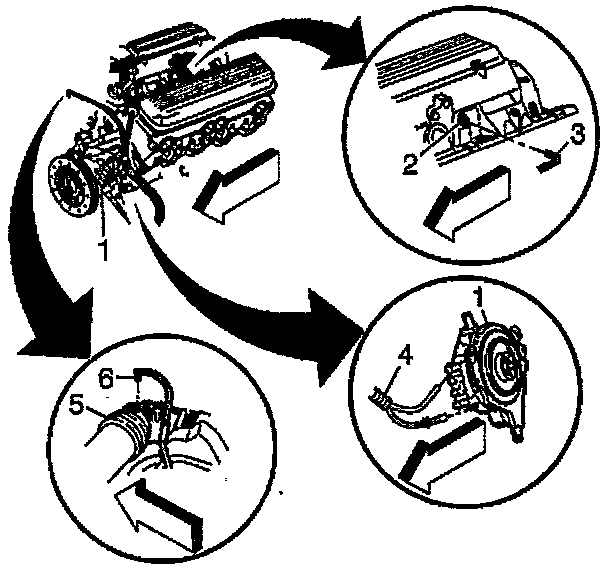 1
2
3
1
4
6
5