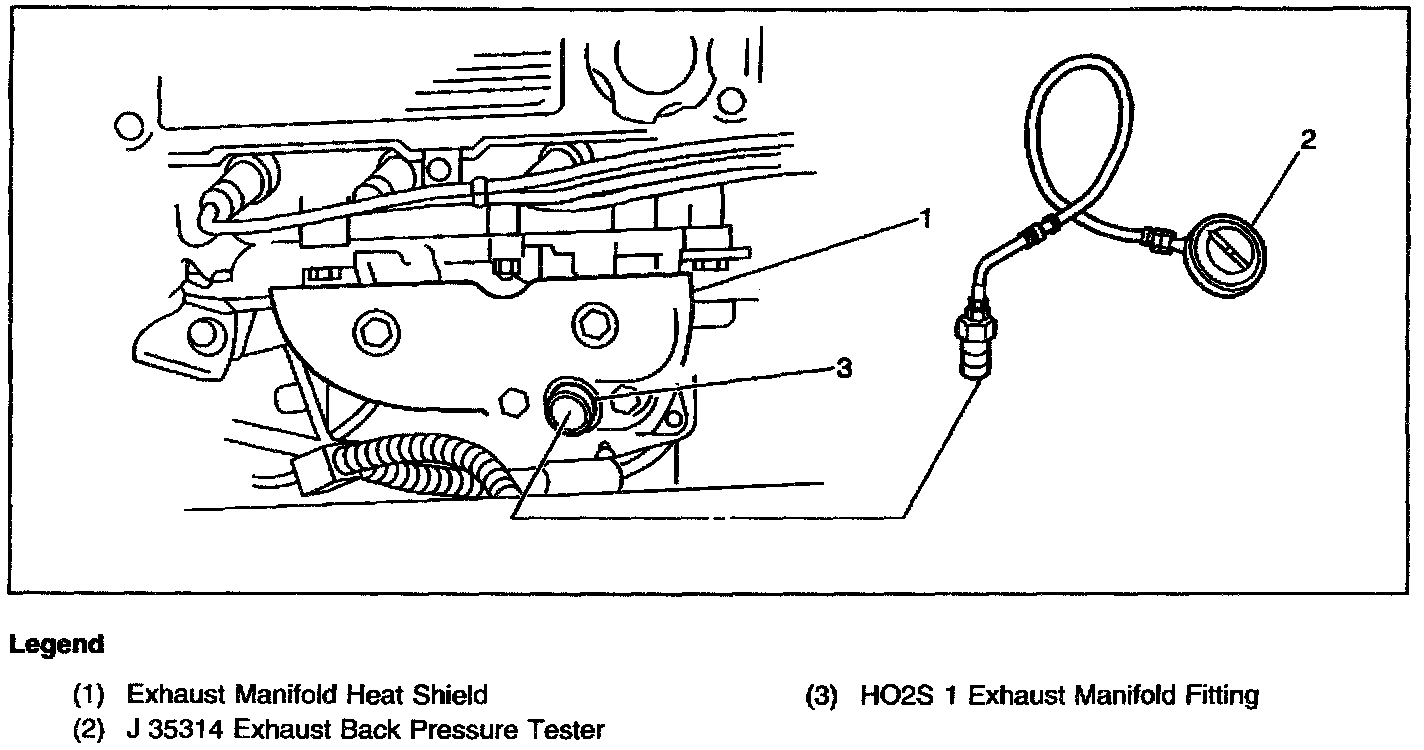 1

2

3

Legend

(1) Exhaust Manifold Heat Shield

(2) J 35314 Exhaust Back Pressure Tester

(3) HO2S 1 Exhaust Manifold Fitting