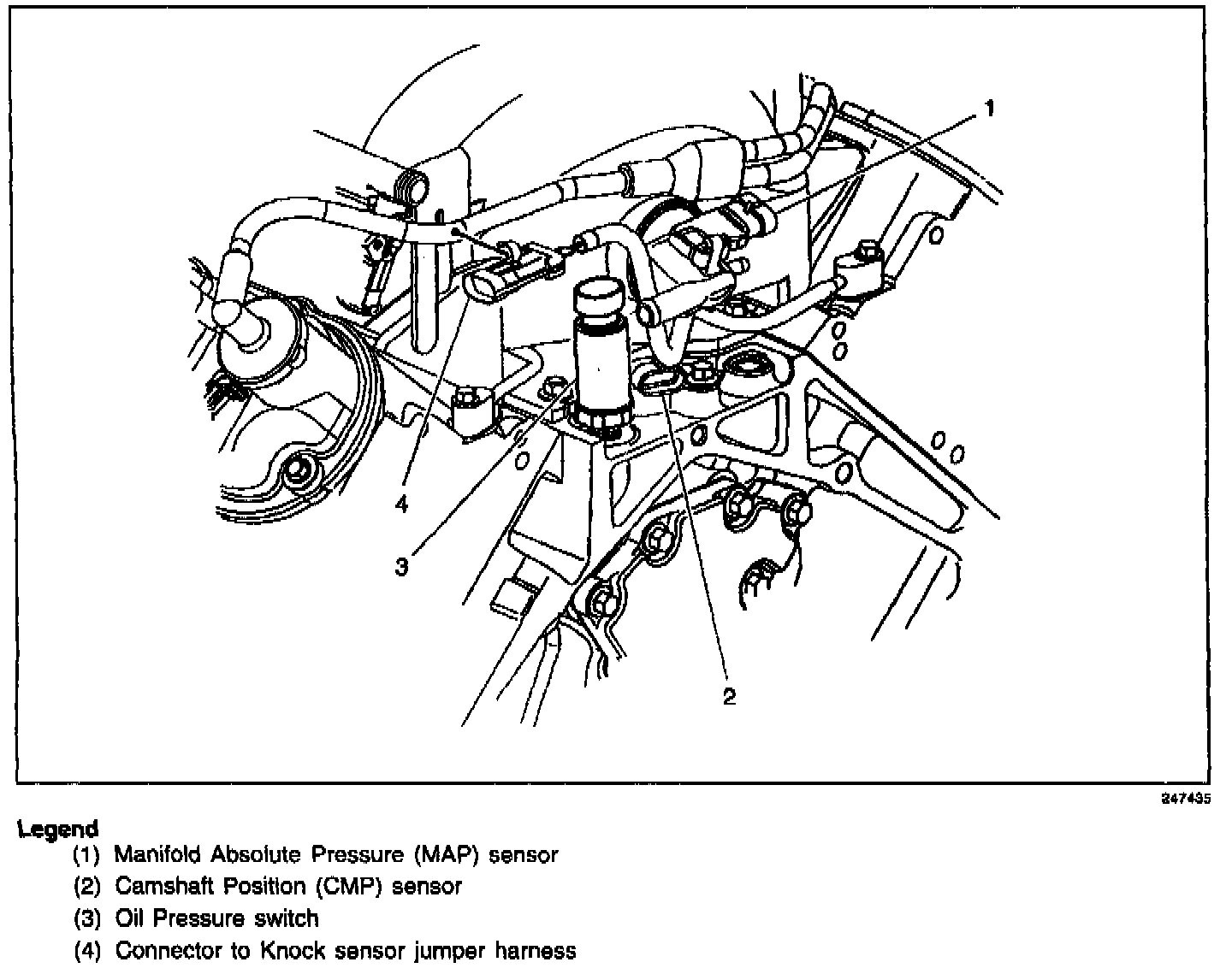 1

4

3

2

247435

Legend
(1) Manifold Absolute Pressure (MAP) sensor
(2) Camshaft Position (CMP) sensor
(3) Oil Pressure switch
(4) Connector to Knock sensor jumper harness