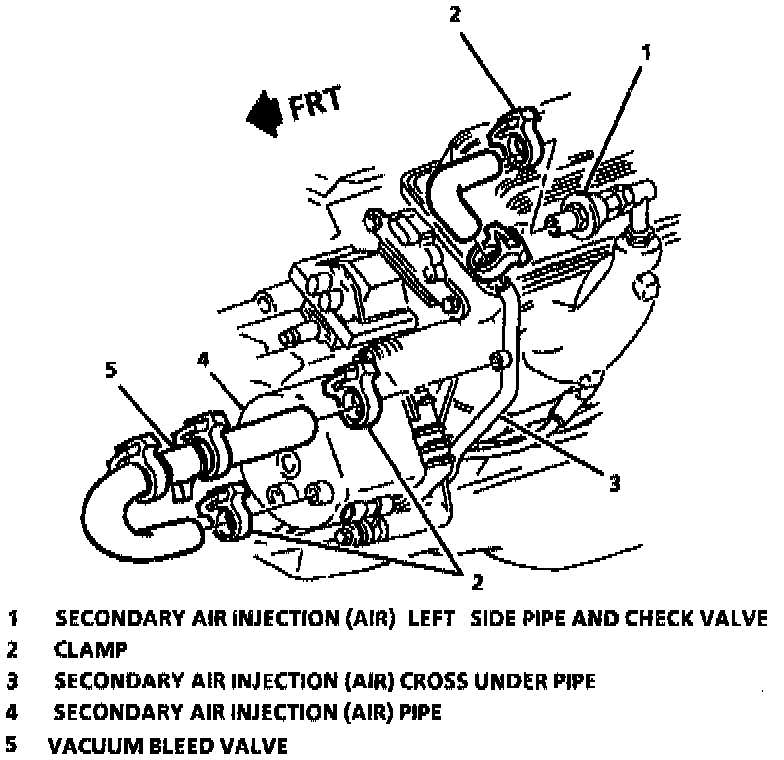 2

1

FRT

5

4

3

2

1 SECONDARY AIR INJECTION (AIR) LEFT SIDE PIPE AND CHECK VALVE
2 CLAMP
3 SECONDARY AIR INJECTION (AIR) CROSS UNDER PIPE
4 SECONDARY AIR INJECTION (AIR) PIPE
5 VACUUM BLEED VALVE