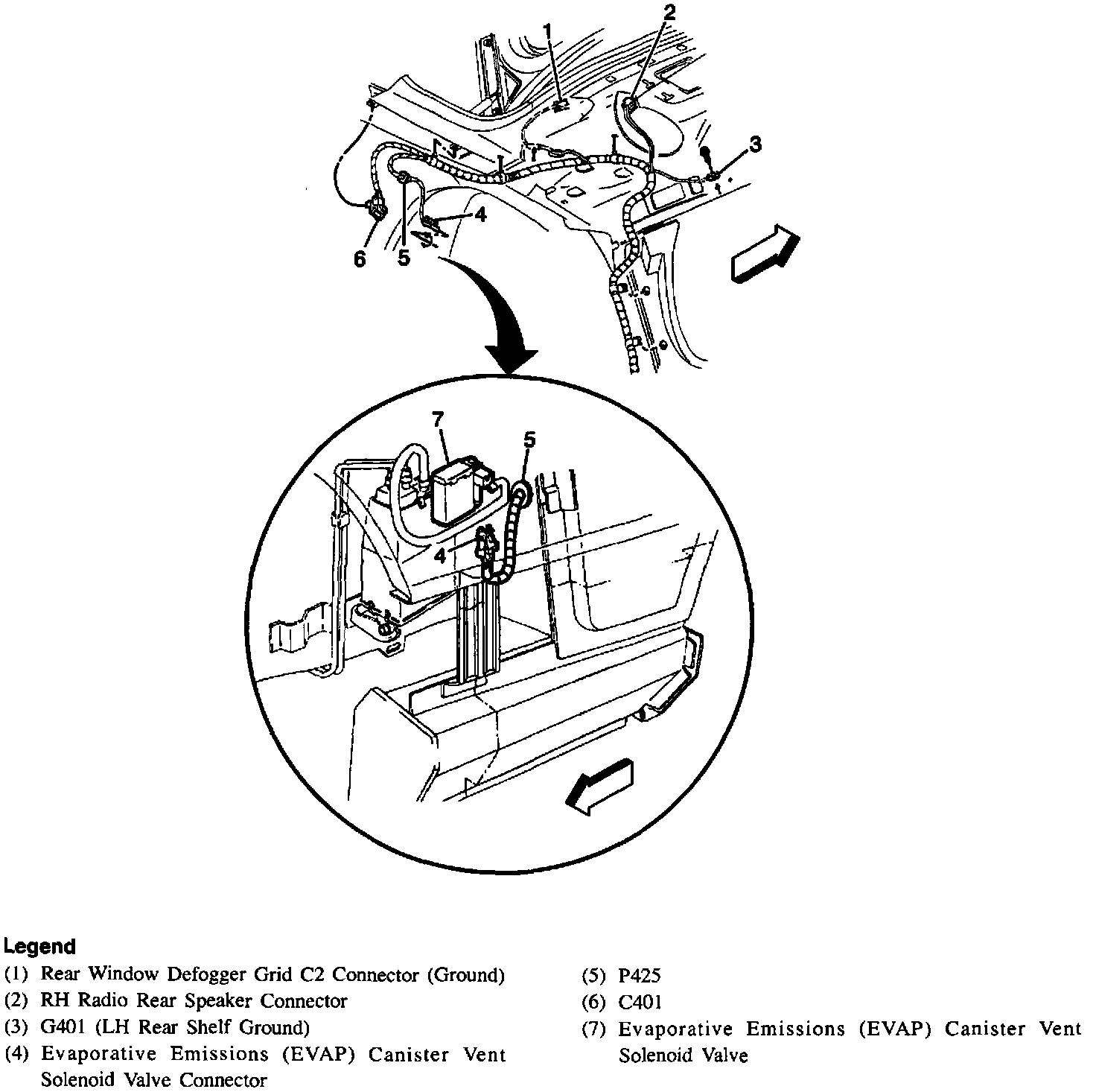 1
2
3
4
5
6
7
5
4

Legend
(1) Rear Window Defogger Grid C2 Connector (Ground)
(2) RH Radio Rear Speaker Connector
(3) G401 (LH Rear Shelf Ground)
(4) Evaporative Emissions (EVAP) Canister Vent Solenoid Valve Connector

(5) P425
(6) C401
(7) Evaporative Emissions (EVAP) Canister Vent Solenoid Valve