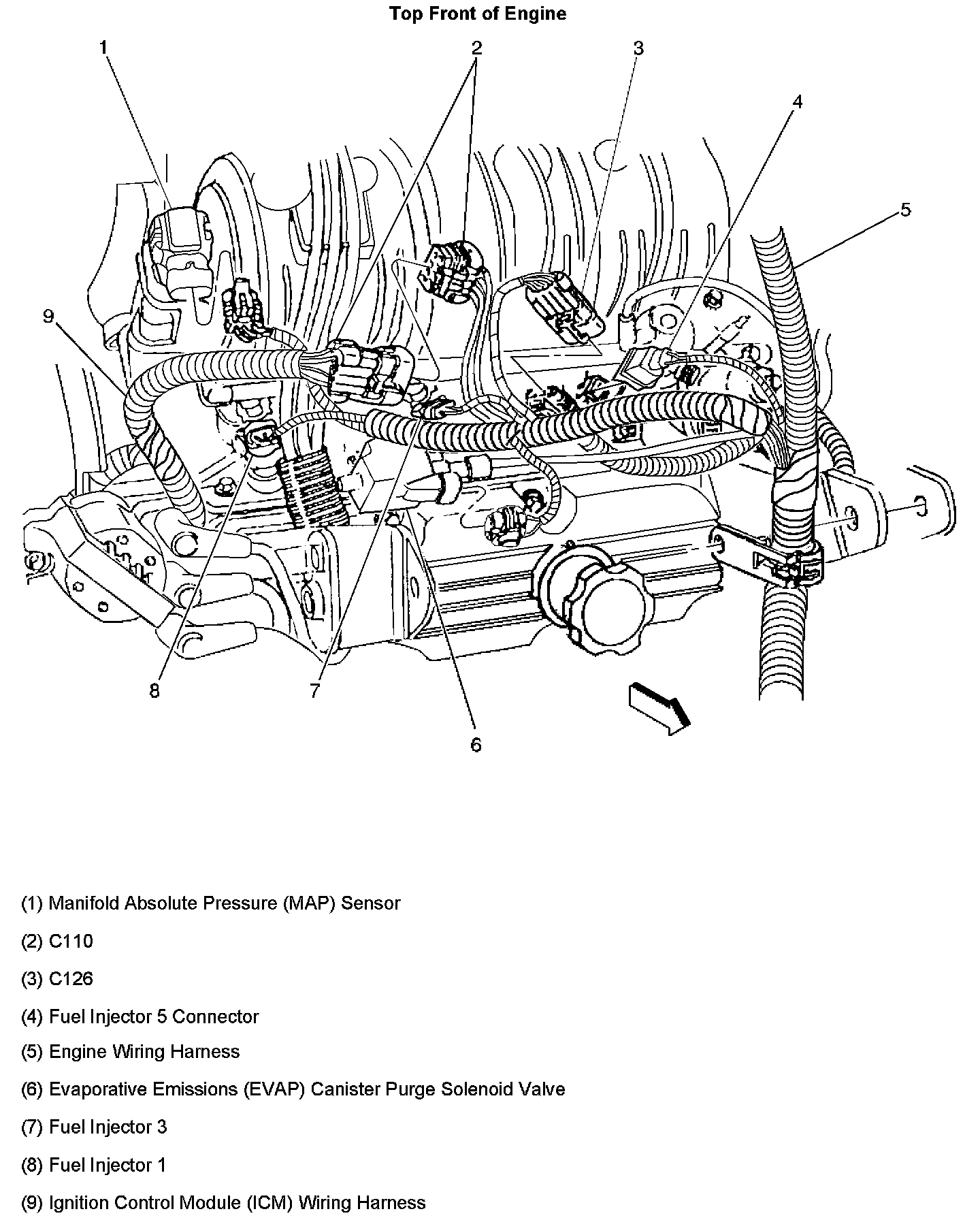 Top Front of Engine

1
2
3
4
5
9
8
7
6

(1) Manifold Absolute Pressure (MAP) Sensor

(2) C110

(3) C126

(4) Fuel Injector 5 Connector

(5) Engine Wiring Harness

(6) Evaporative Emissions (EVAP) Canister Purge Solenoid Valve

(7) Fuel Injector 3

(8) Fuel Injector 1

(9) Ignition Control Module (ICM) Wiring Harness