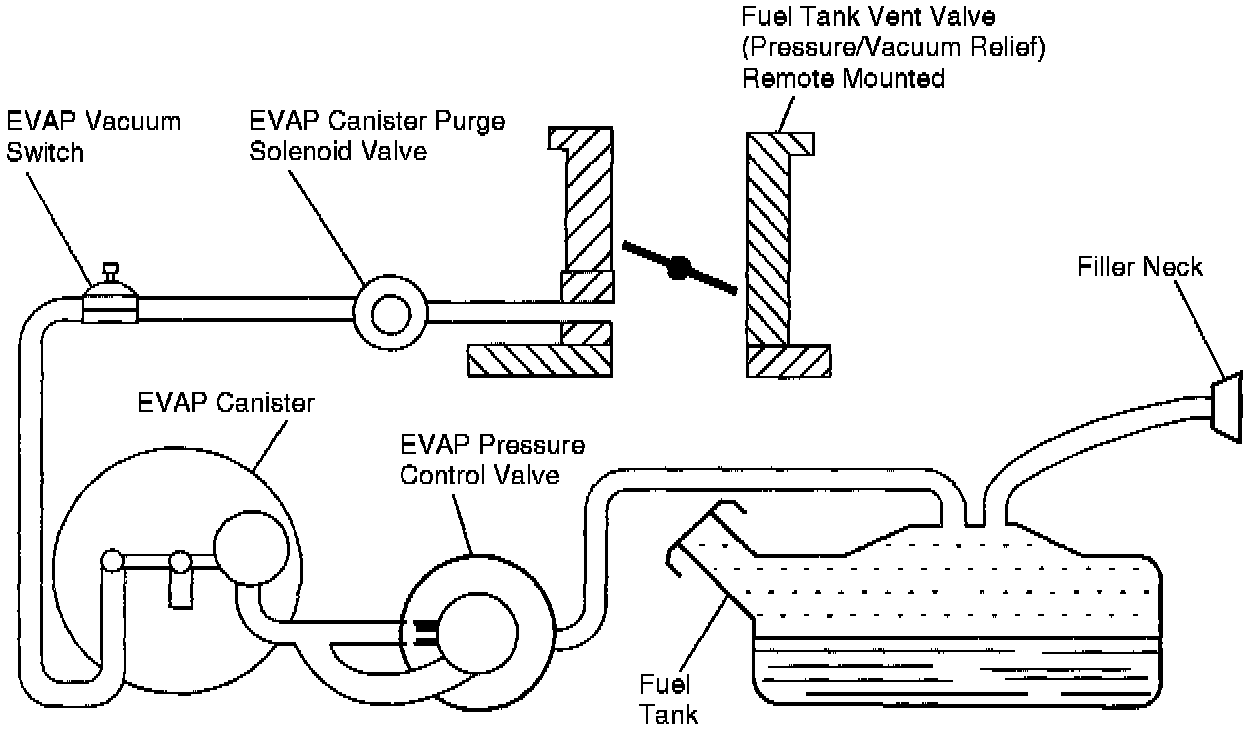 Fuel Tank Vent Valve (Pressure/Vacuum Relief) Remote Mounted

EVAP Vacuum Switch

EVAP Canister Purge Solenoid Valve

Filler Neck

EVAP Canister

EVAP Pressure Control Valve

Fuel Tank