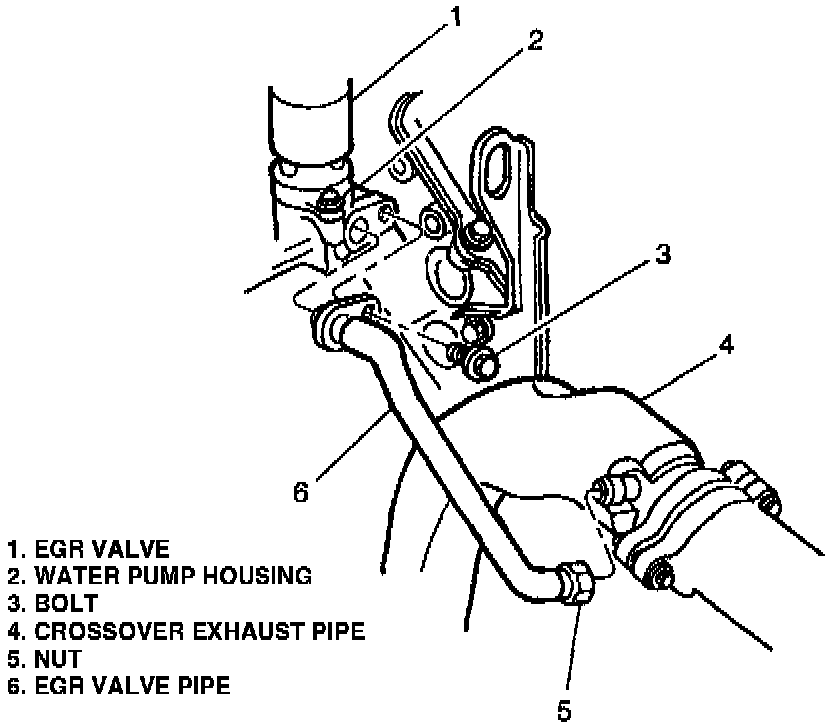 1
2
3
4
6
5

1. EGR VALVE
2. WATER PUMP HOUSING
3. BOLT
4. CROSSOVER EXHAUST PIPE
5. NUT
6. EGR VALVE PIPE