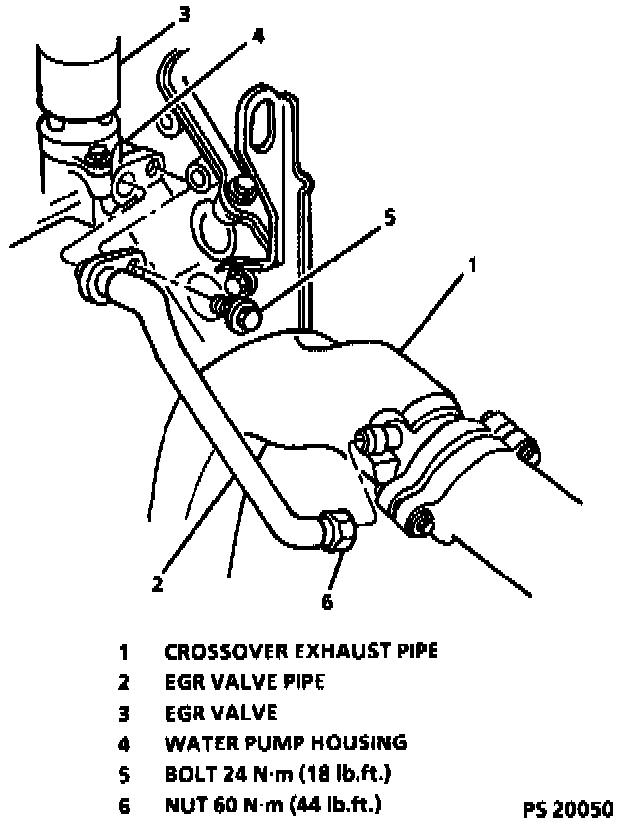 3
4
5
1
2
6

1 CROSSOVER EXHAUST PIPE
2 EGR VALVE PIPE
3 EGR VALVE
4 WATER PUMP HOUSING
5 BOLT 24 N·m (18 lb.ft.)
6 NUT 60 N·m (44 lb.ft.)

PS 20050