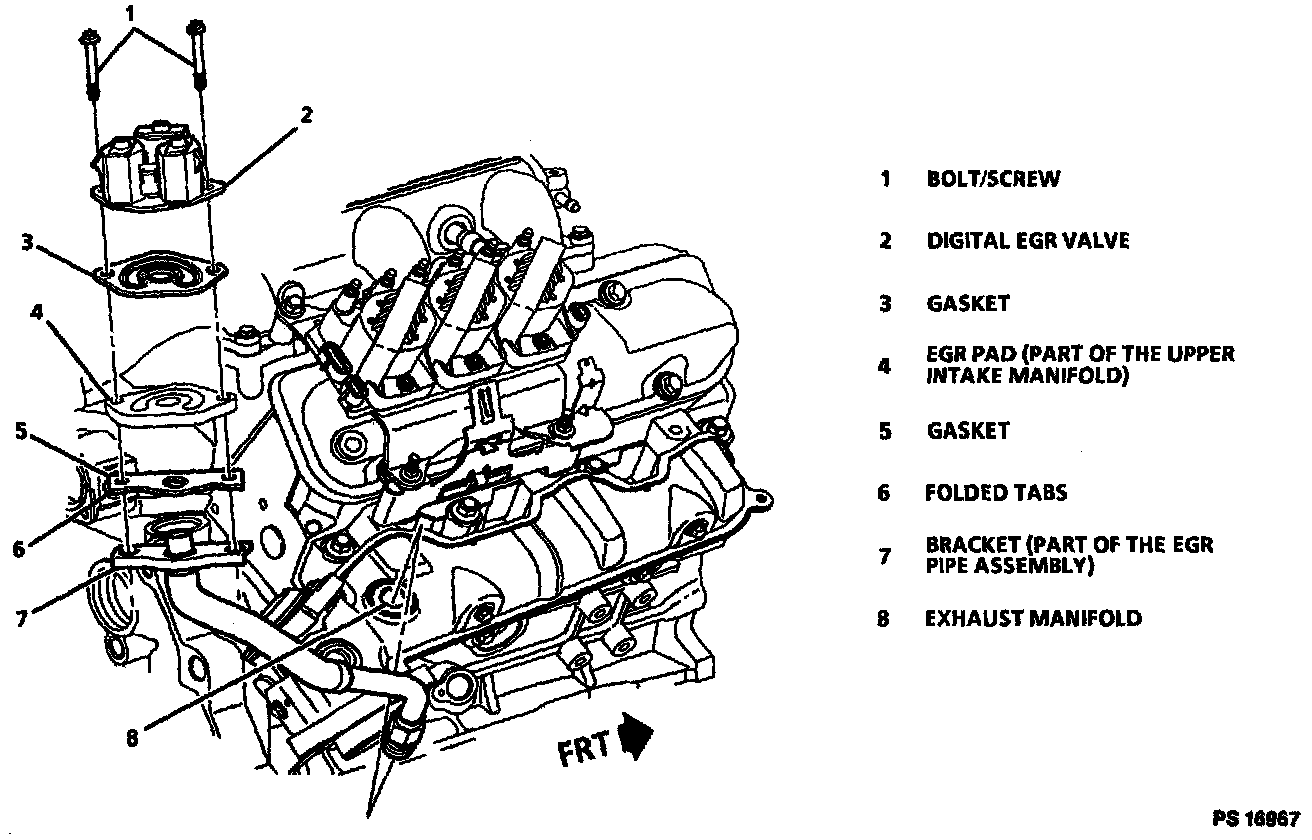 1
2
3
4
5
6
7
8
FRT

1 BOLT/SCREW
2 DIGITAL EGR VALVE
3 GASKET
4 EGR PAD (PART OF THE UPPER INTAKE MANIFOLD)
5 GASKET
6 FOLDED TABS
7 BRACKET (PART OF THE EGR PIPE ASSEMBLY)
8 EXHAUST MANIFOLD

PS 16967