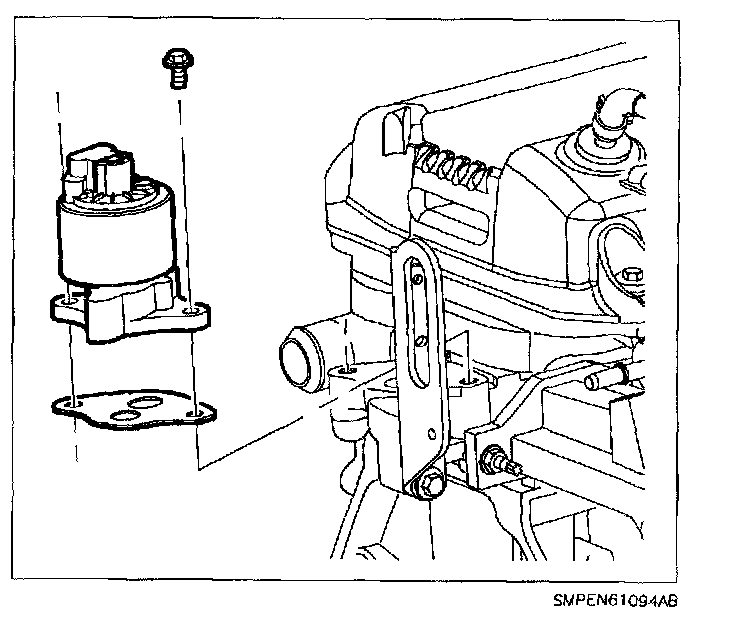 SMPEN61094AB