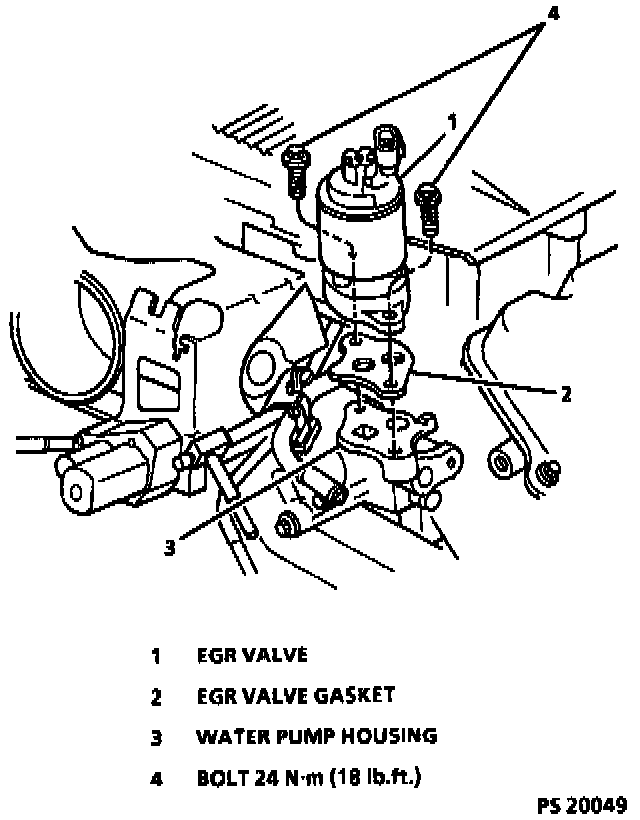 4

1

2

3

1 EGR VALVE

2 EGR VALVE GASKET

3 WATER PUMP HOUSING

4 BOLT 24 N·m (18 lb.ft.)

PS 20049