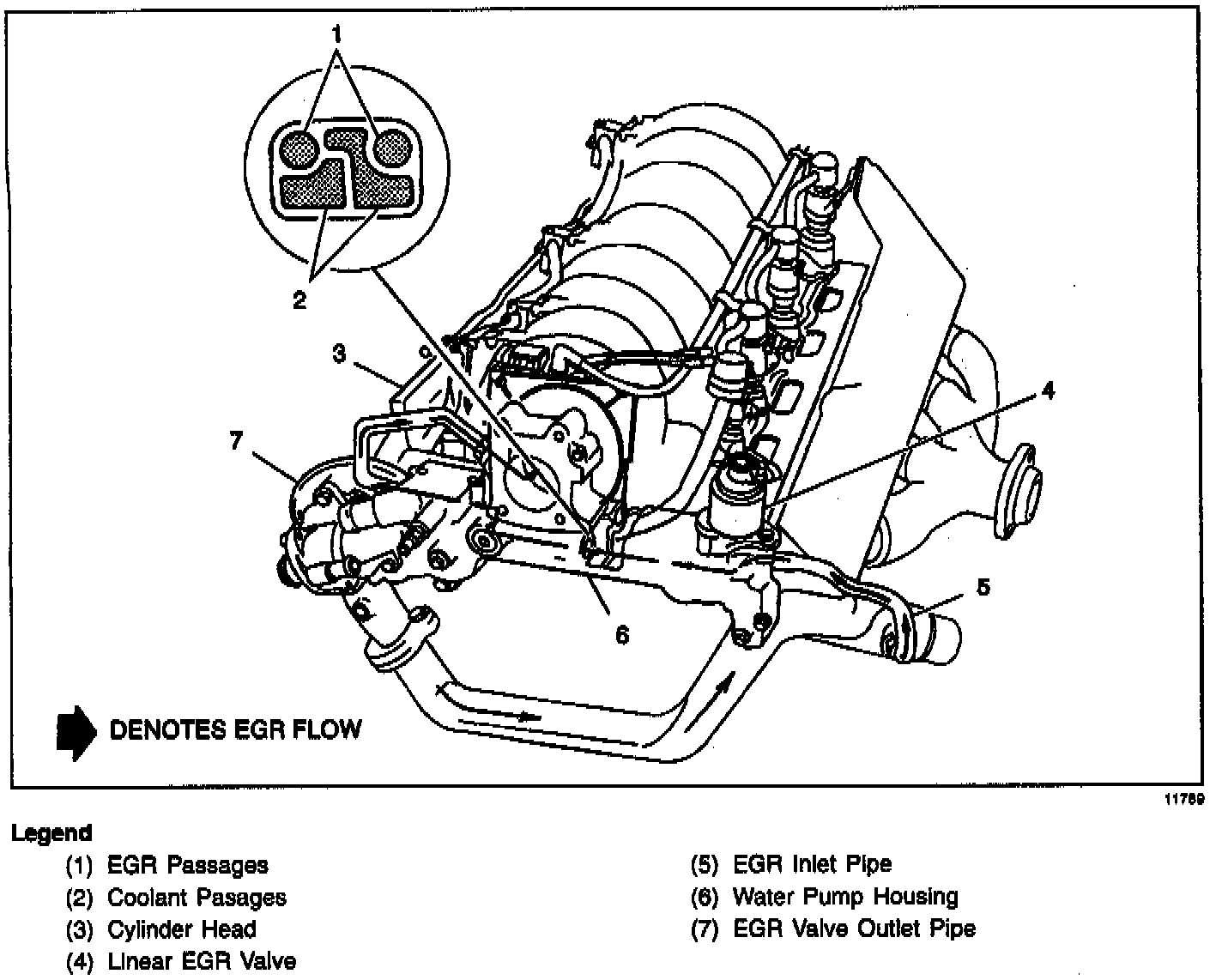 1

2

3

4

7

5

6

DENOTES EGR FLOW

11769

Legend

(1) EGR Passages
(2) Coolant Pasages
(3) Cylinder Head
(4) Linear EGR Valve

(5) EGR Inlet Pipe
(6) Water Pump Housing
(7) EGR Valve Outlet Pipe