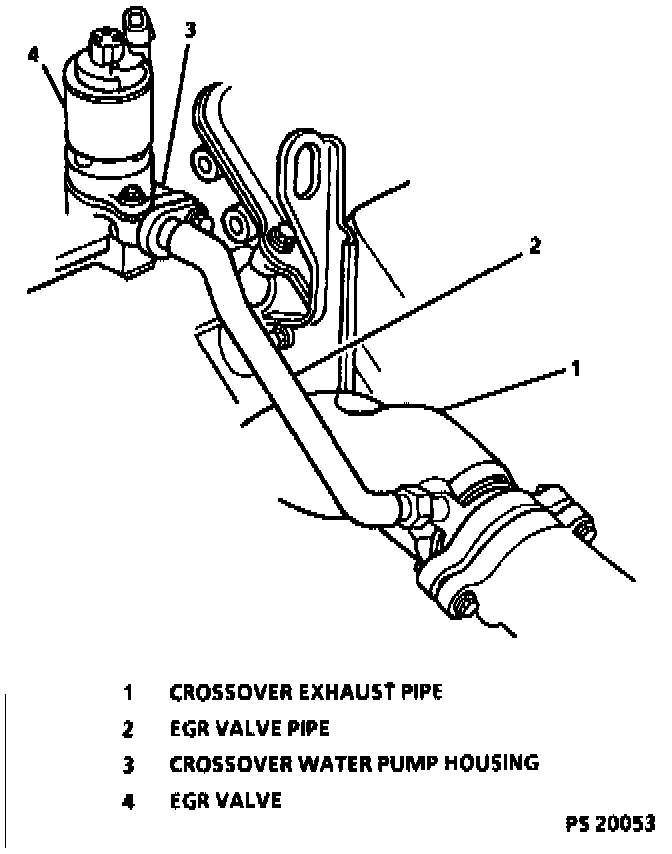 4
3
2
1

1 CROSSOVER EXHAUST PIPE
2 EGR VALVE PIPE
3 CROSSOVER WATER PUMP HOUSING
4 EGR VALVE

PS 20053