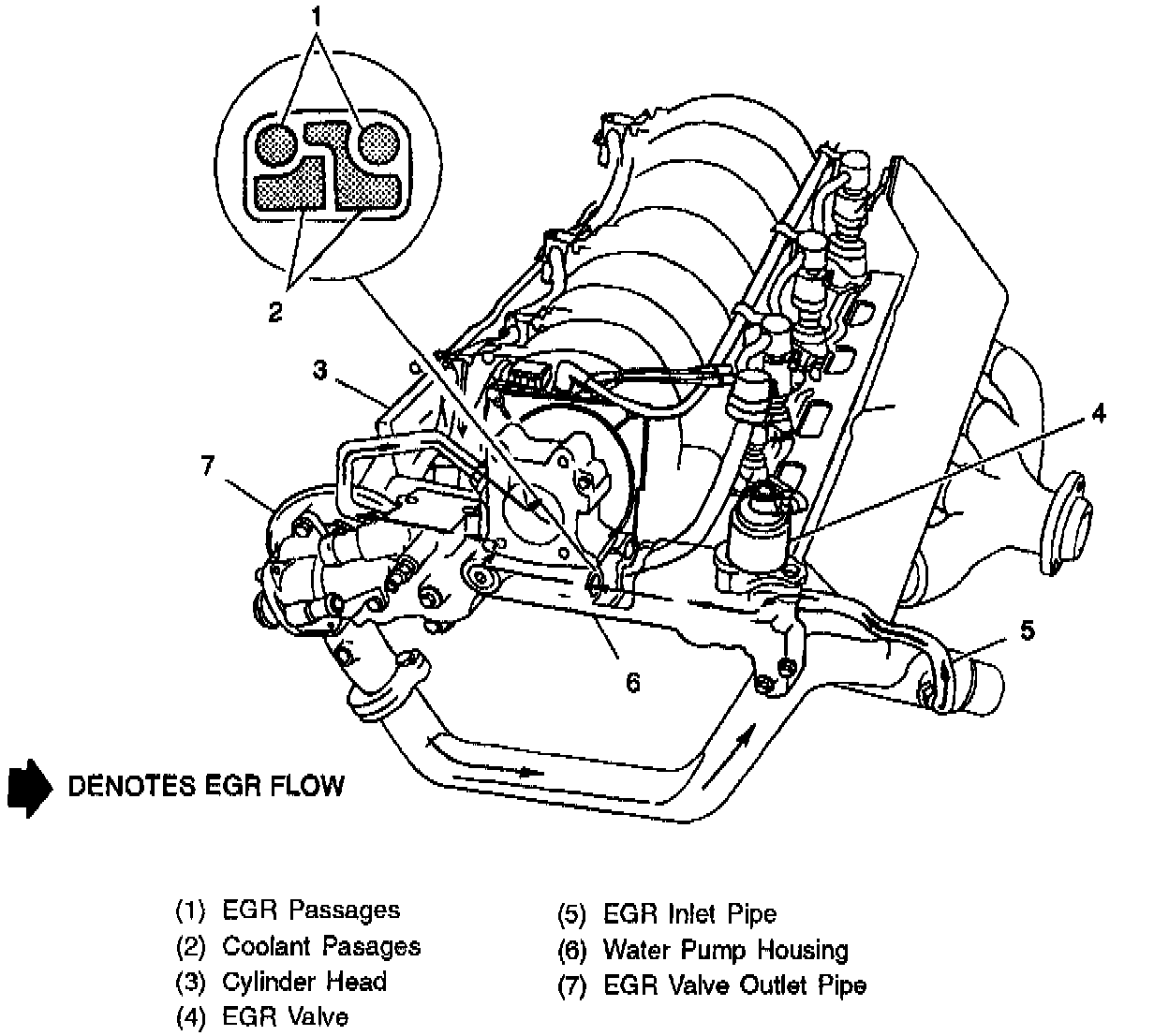 1

2

3

4

7

5

6

DENOTES EGR FLOW

(1) EGR Passages
(2) Coolant Pasages
(3) Cylinder Head
(4) EGR Valve

(5) EGR Inlet Pipe
(6) Water Pump Housing
(7) EGR Valve Outlet Pipe