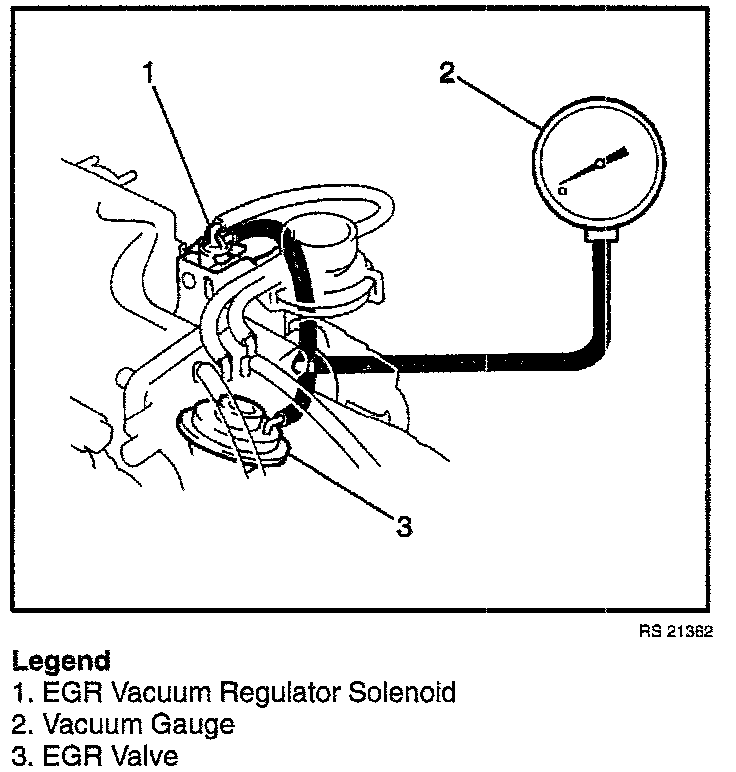 1
2
3

RS 21362

Legend
1. EGR Vacuum Regulator Solenoid
2. Vacuum Gauge
3. EGR Valve