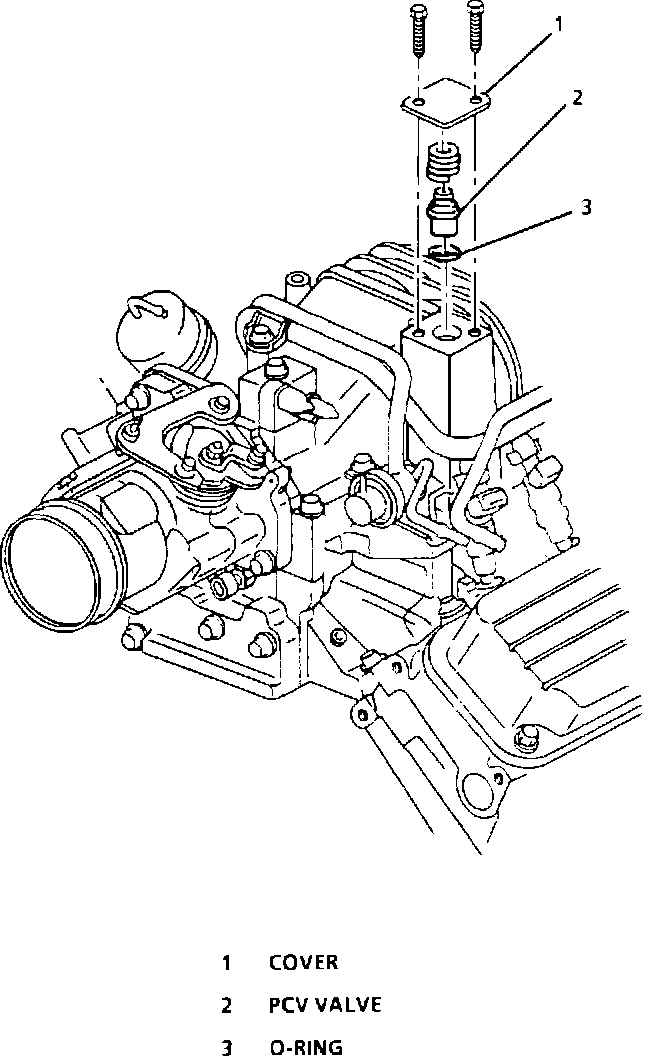 1
2
3

1 COVER
2 PCV VALVE
3 O-RING