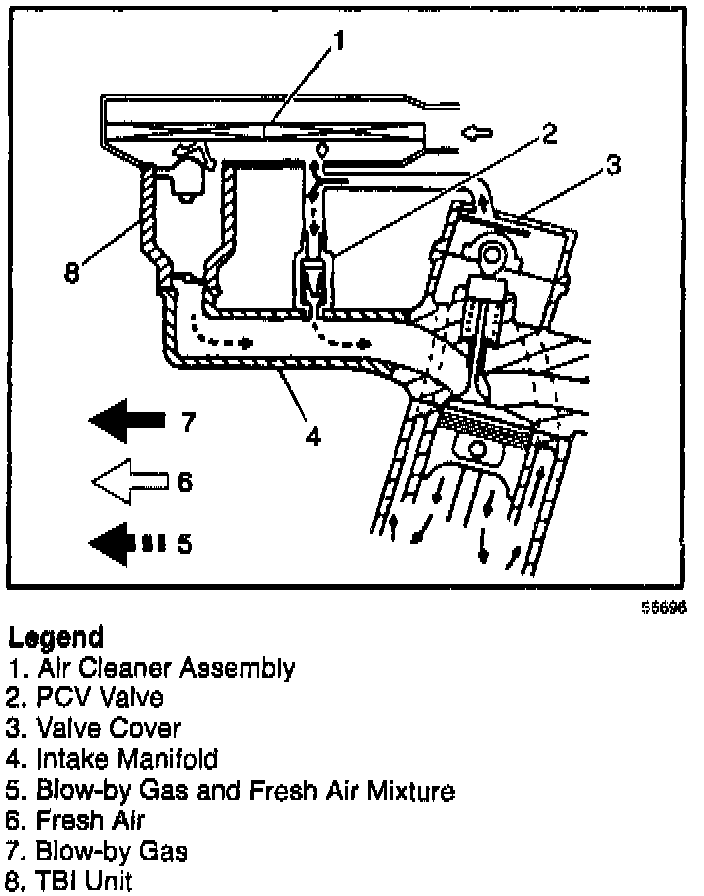 1
2
3
8
4
7
6
5

55696

Legend
1. Air Cleaner Assembly
2. PCV Valve
3. Valve Cover
4. Intake Manifold
5. Blow-by Gas and Fresh Air Mixture
6. Fresh Air
7. Blow-by Gas
8. TBI Unit