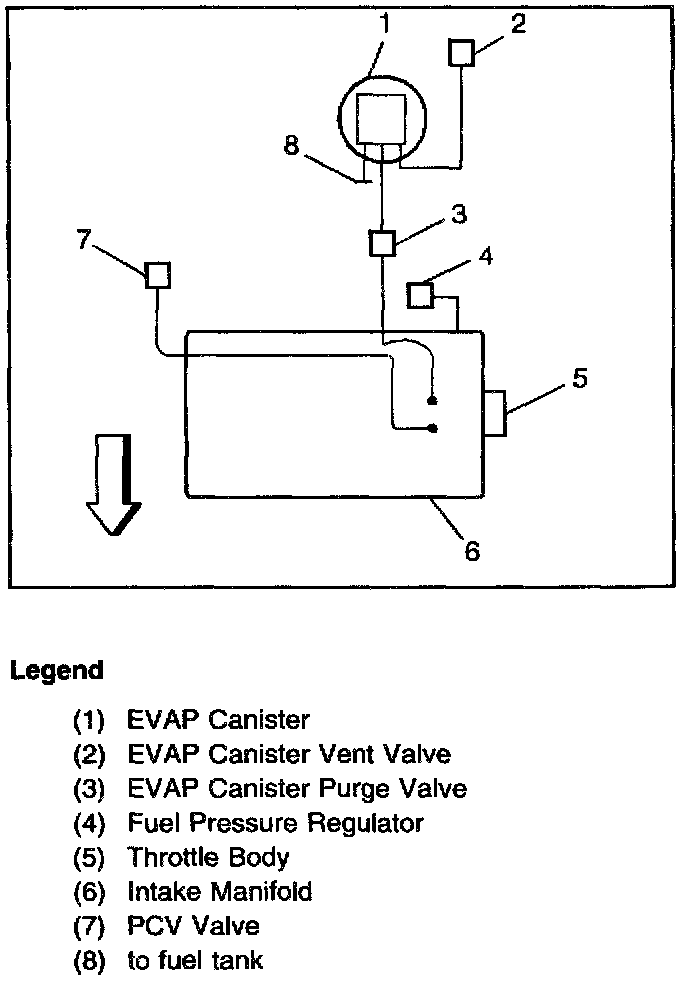 1
2
8
3
7
4
5
6

Legend

(1) EVAP Canister
(2) EVAP Canister Vent Valve
(3) EVAP Canister Purge Valve
(4) Fuel Pressure Regulator
(5) Throttle Body
(6) Intake Manifold
(7) PCV Valve
(8) to fuel tank