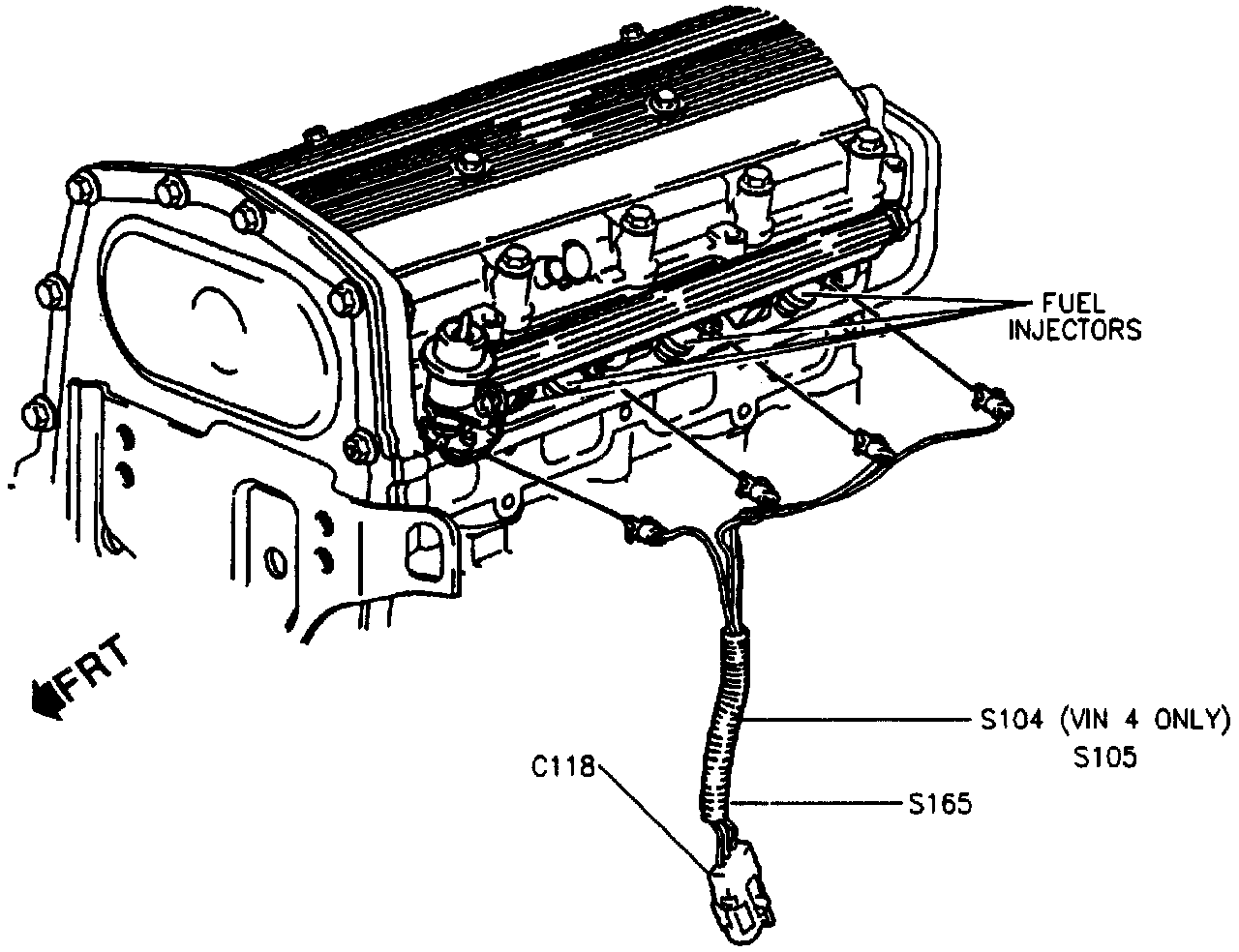 FUEL INJECTORS

FRT

S104 (VIN 4 ONLY)
S105

C118

S165