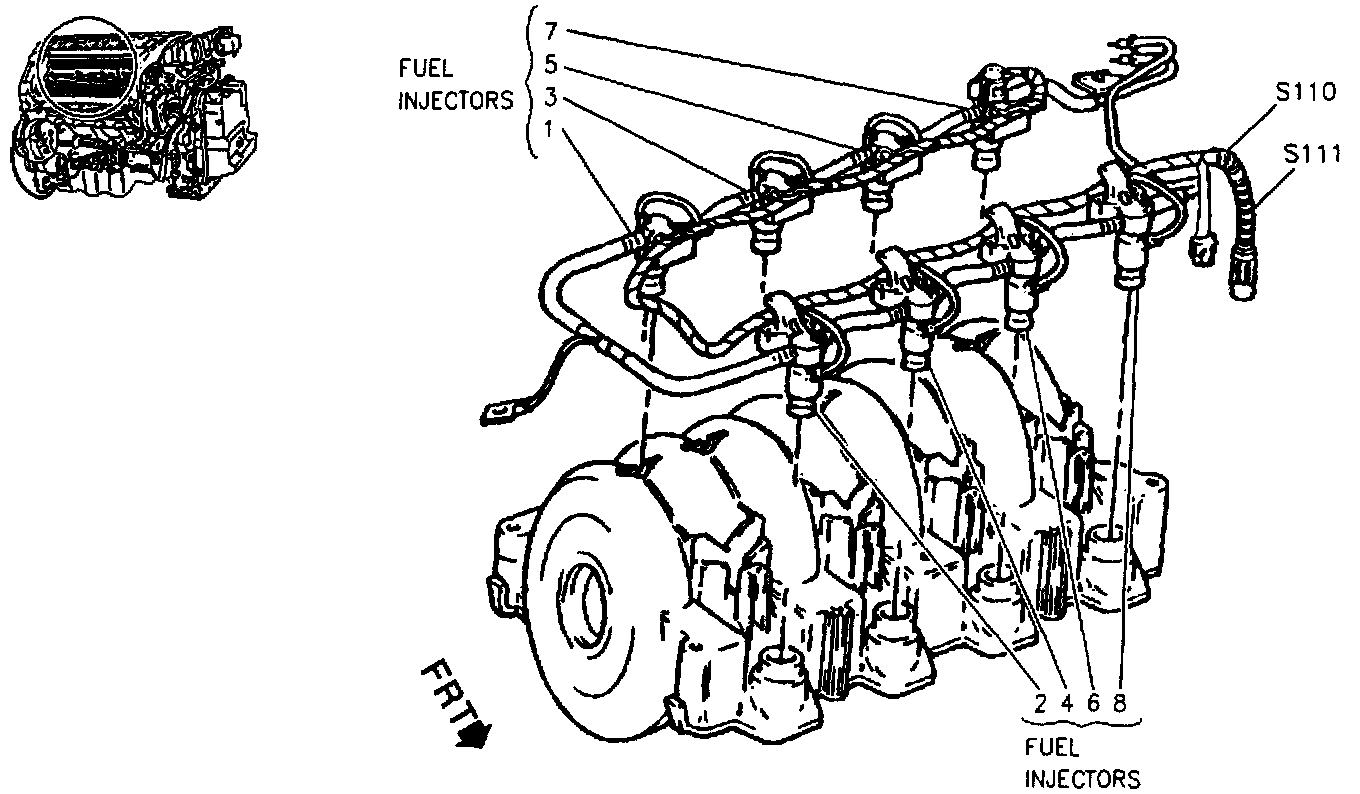 FUEL INJECTORS
7
5
3
1
S110
S111
FRT
2 4 6 8
FUEL INJECTORS