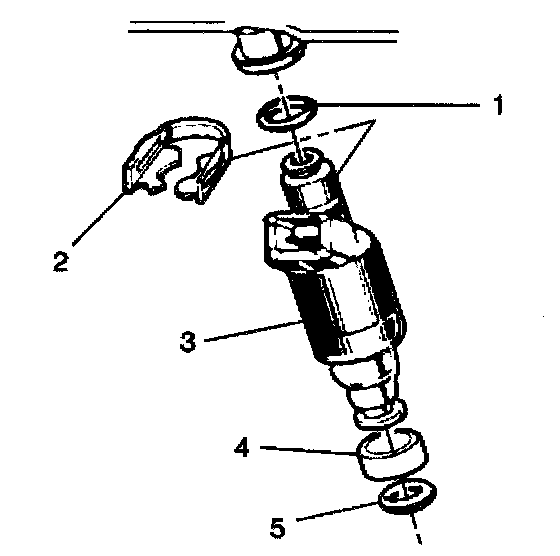 1
2
3
4
5