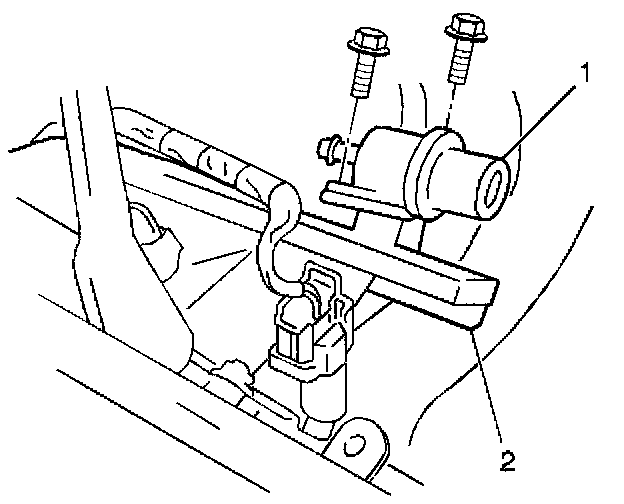 1
2