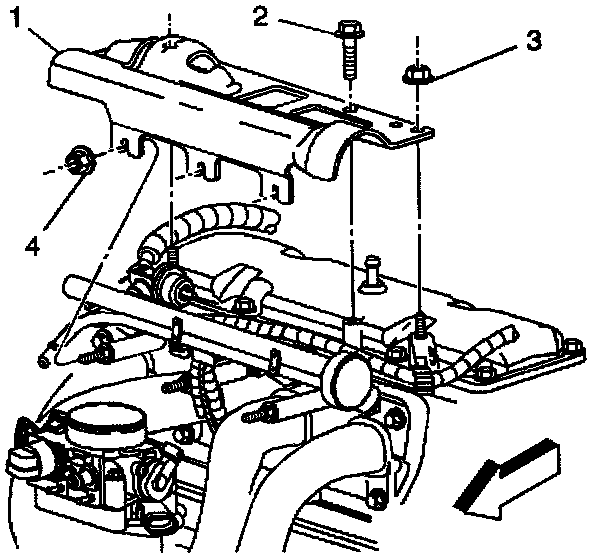 1
2
3
4