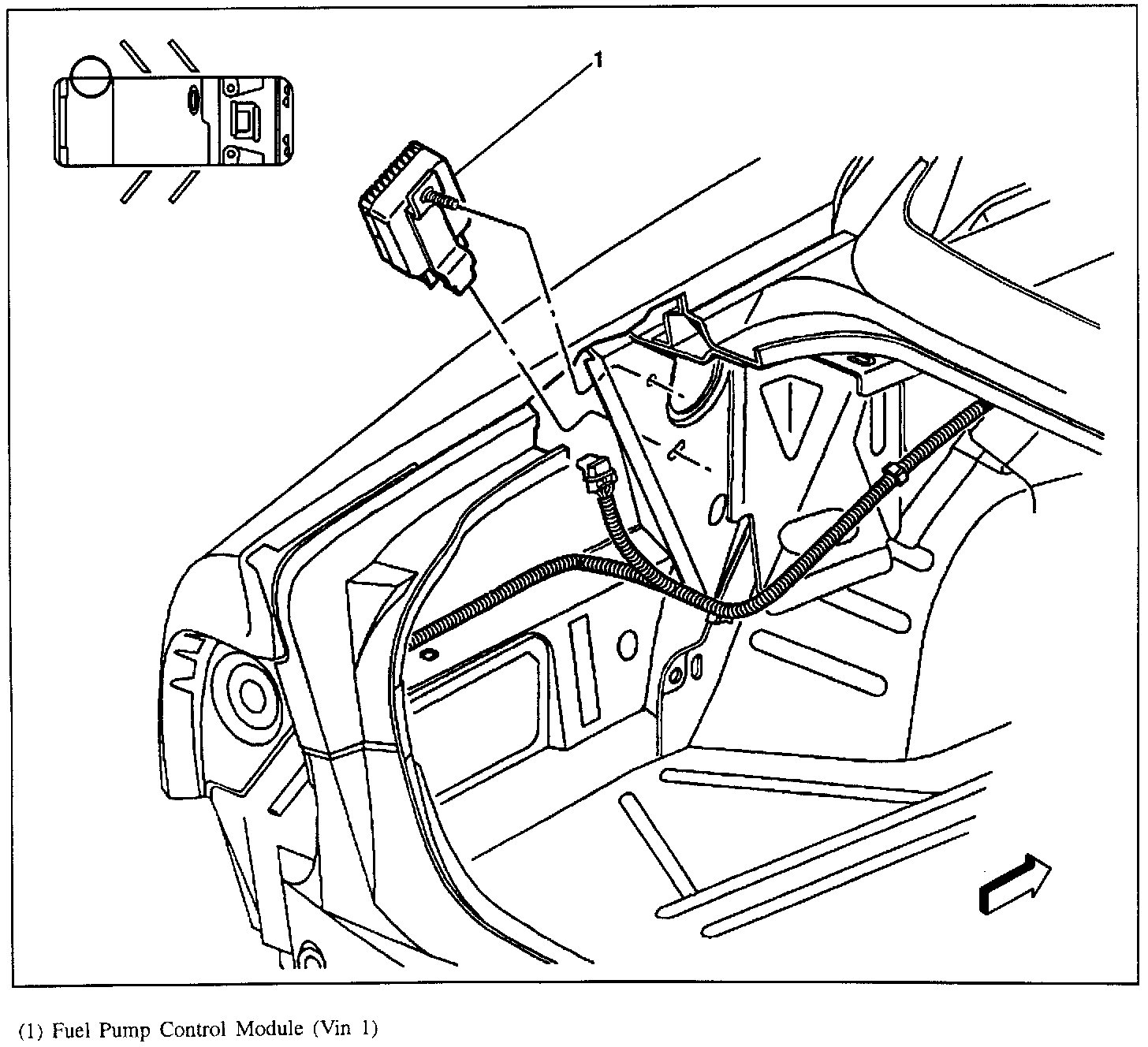 1

(1) Fuel Pump Control Module (Vin 1)