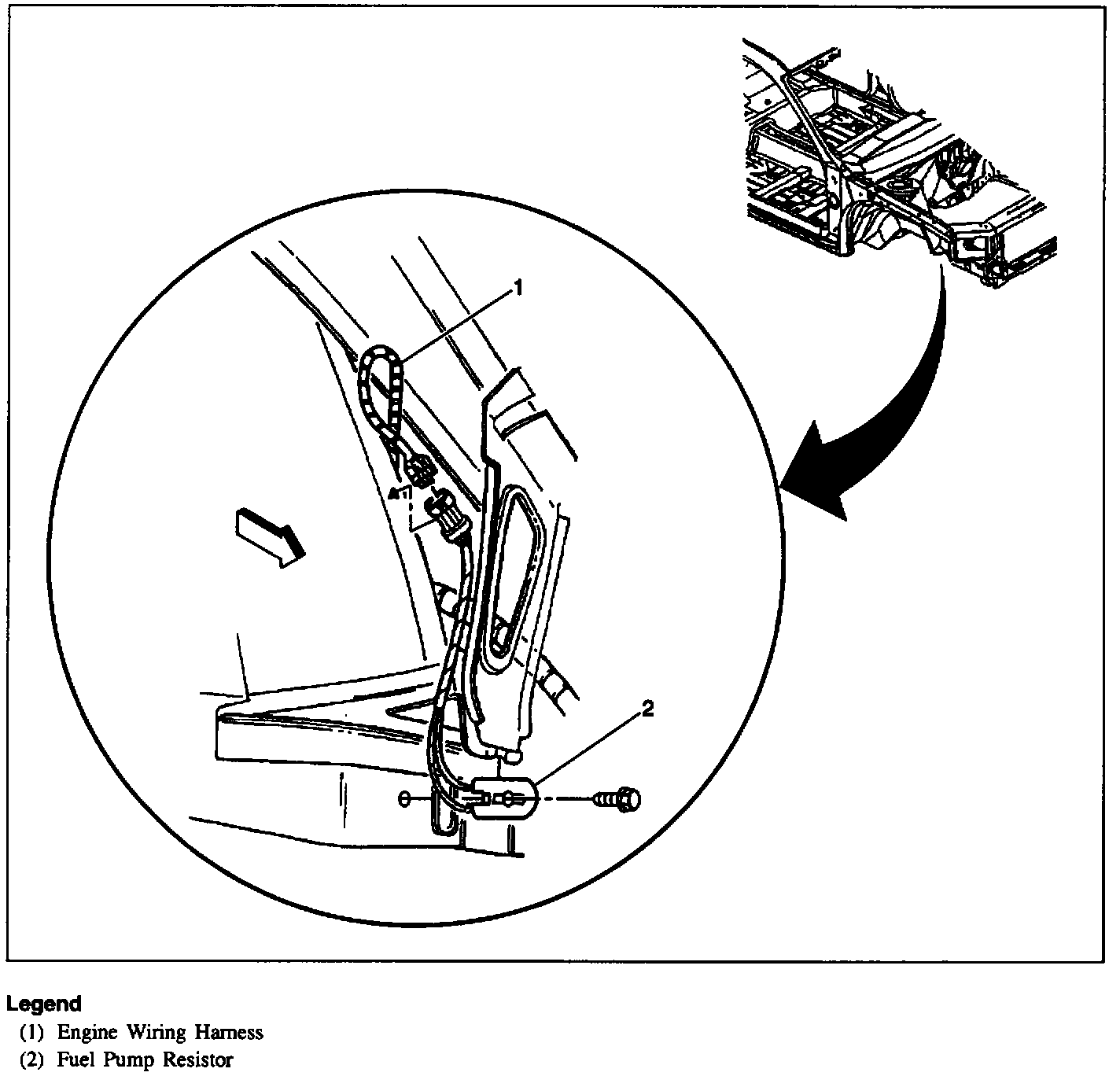 1

2

Legend
(1) Engine Wiring Harness
(2) Fuel Pump Resistor