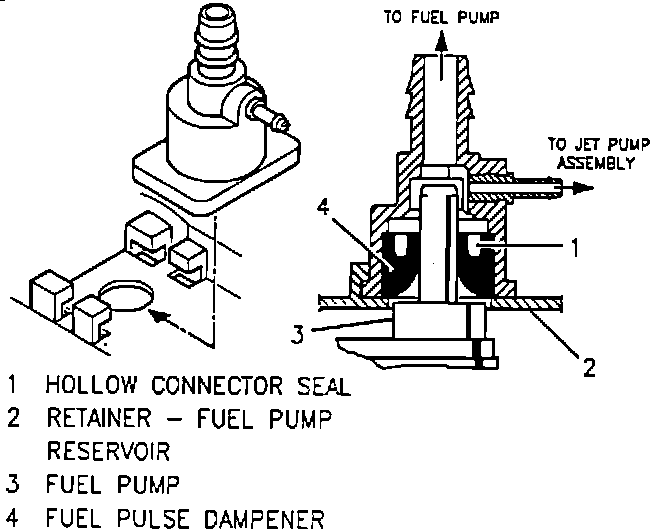 TO FUEL PUMP

TO JET PUMP ASSEMBLY

4

1

3

2

1 HOLLOW CONNECTOR SEAL
2 RETAINER – FUEL PUMP RESERVOIR
3 FUEL PUMP
4 FUEL PULSE DAMPENER