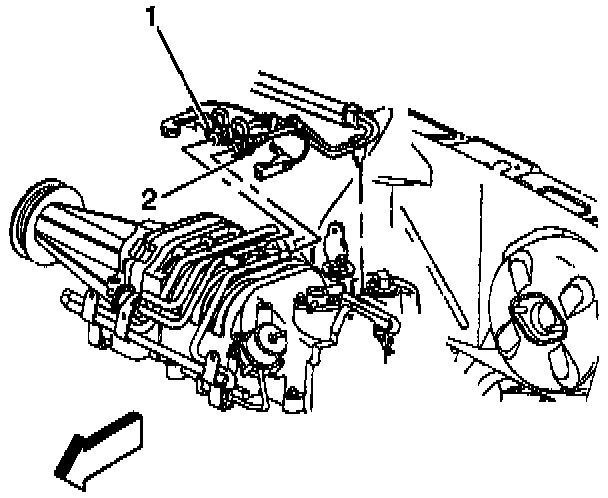 1
2