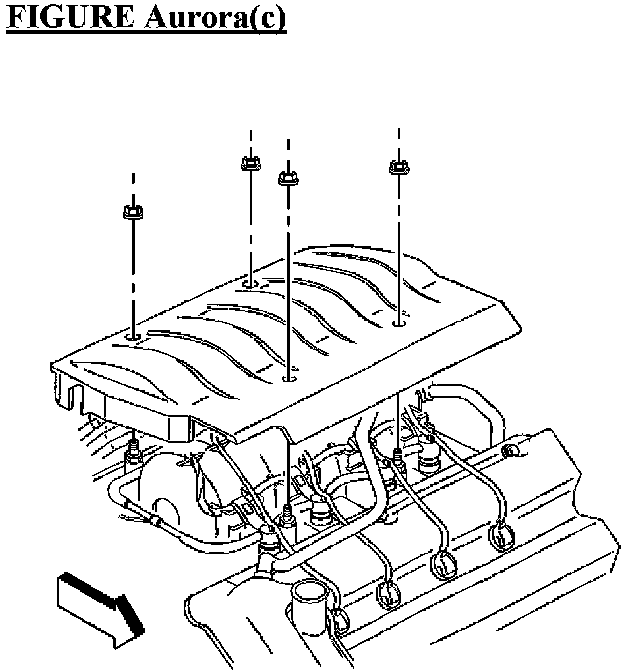 FIGURE Aurora(c)