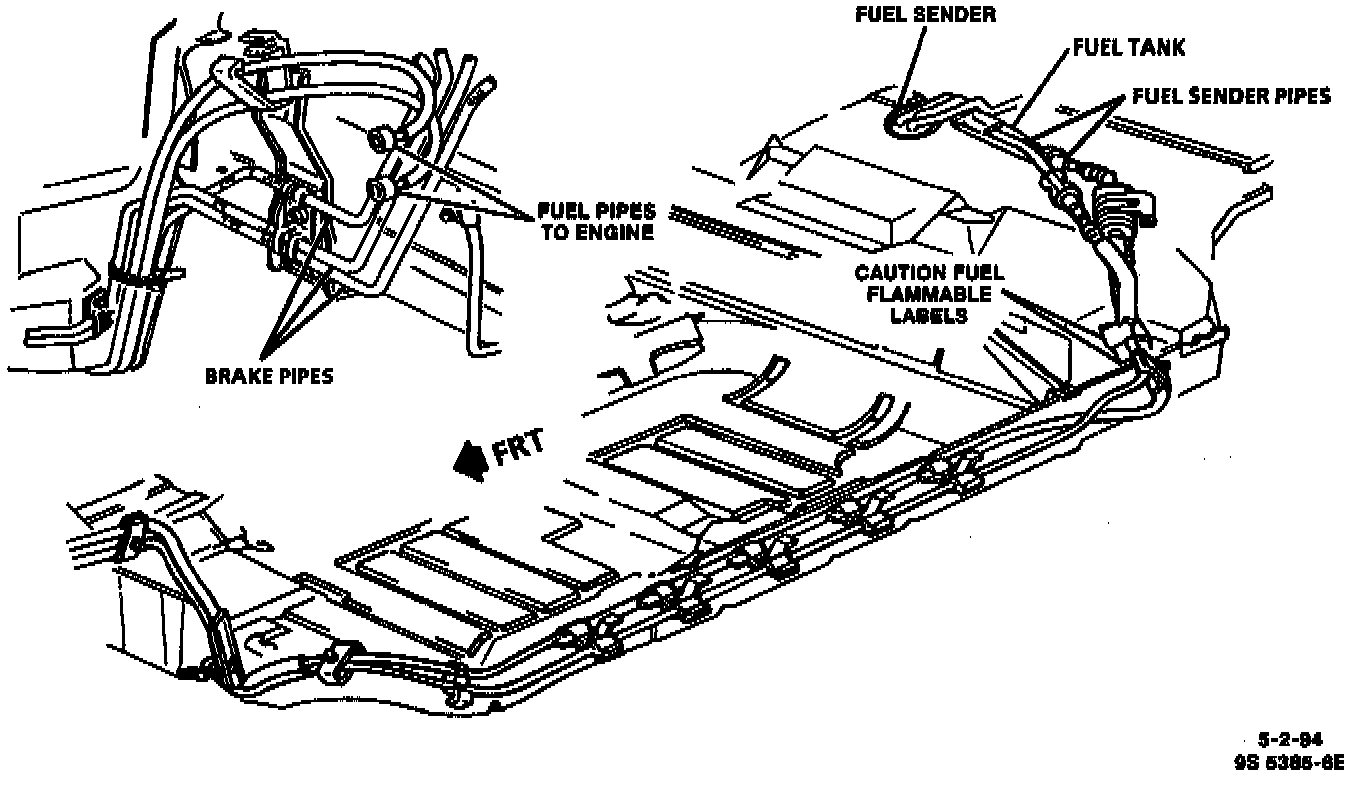 FUEL SENDER
FUEL TANK
FUEL SENDER PIPES
FUEL PIPES TO ENGINE
CAUTION FUEL FLAMMABLE LABELS
BRAKE PIPES
FRT
5-2-94
9S 5385-6E