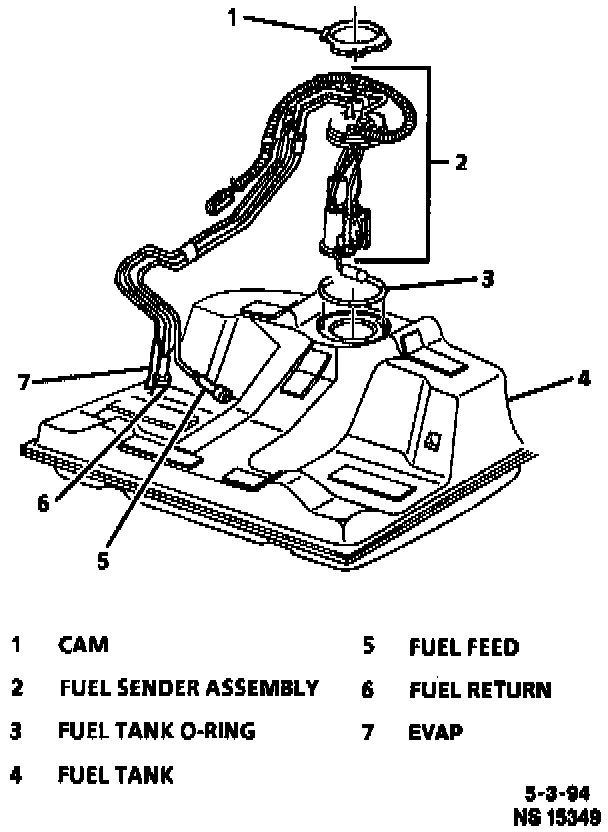 1
2
3
4
7
6
5

1 CAM
2 FUEL SENDER ASSEMBLY
3 FUEL TANK O-RING
4 FUEL TANK

5 FUEL FEED
6 FUEL RETURN
7 EVAP

5-3-94
NS 15349