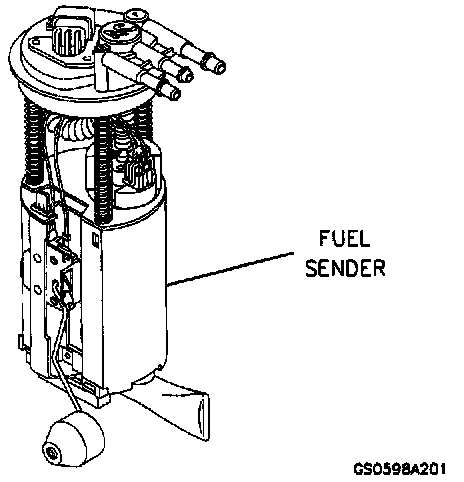 FUEL SENDER

GS0598A201