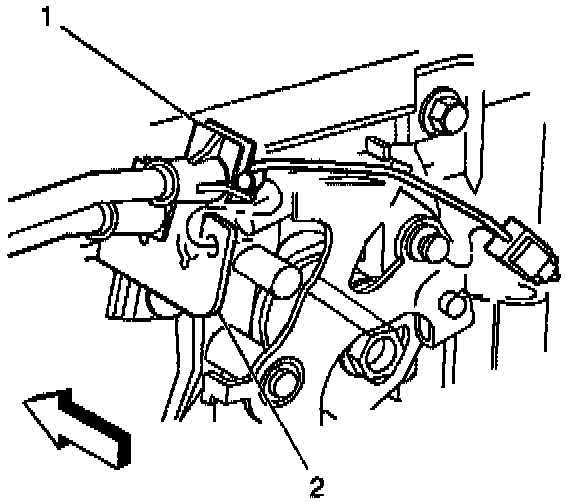 1
2