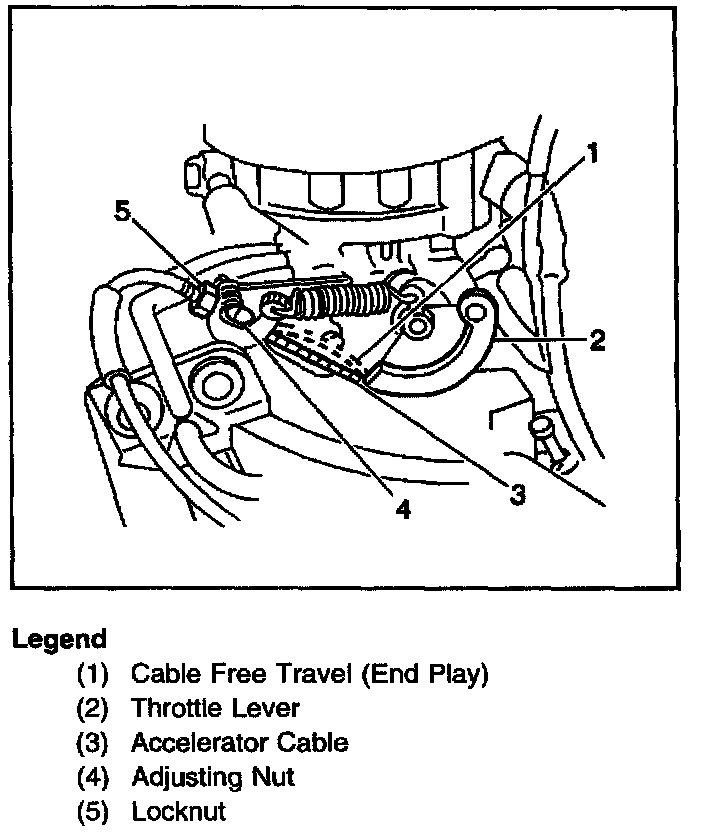 1
5
2
3
4

Legend
(1) Cable Free Travel (End Play)
(2) Throttle Lever
(3) Accelerator Cable
(4) Adjusting Nut
(5) Locknut