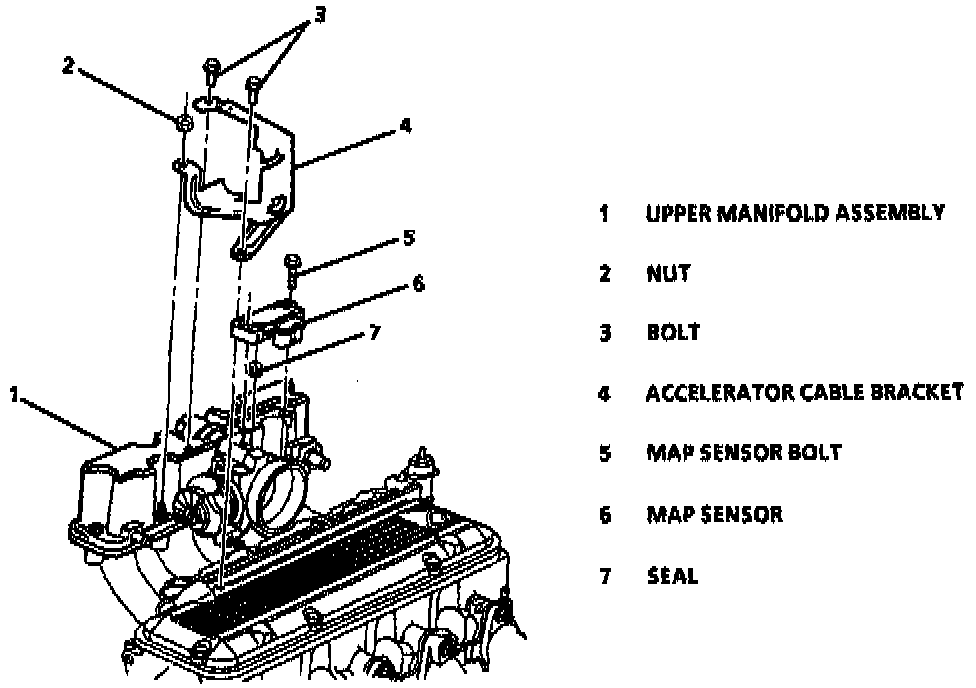 3
2
4
5
6
7
1

1 UPPER MANIFOLD ASSEMBLY
2 NUT
3 BOLT
4 ACCELERATOR CABLE BRACKET
5 MAP SENSOR BOLT
6 MAP SENSOR
7 SEAL