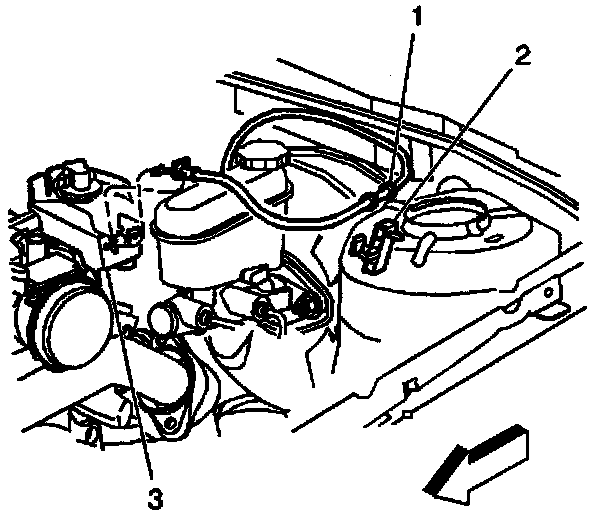 1
2
3