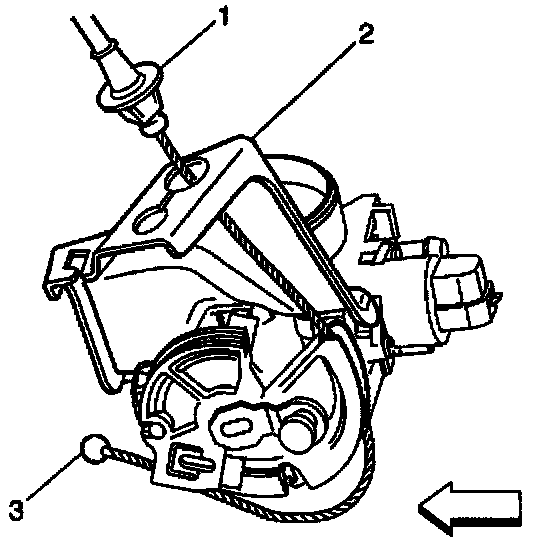 1
2
3