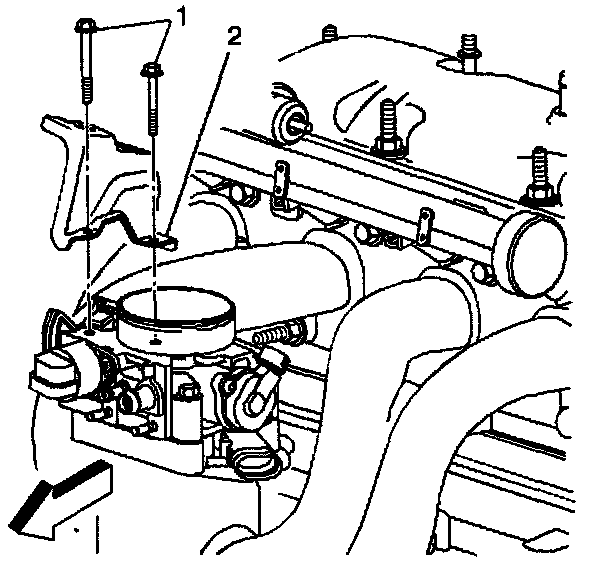 1
2