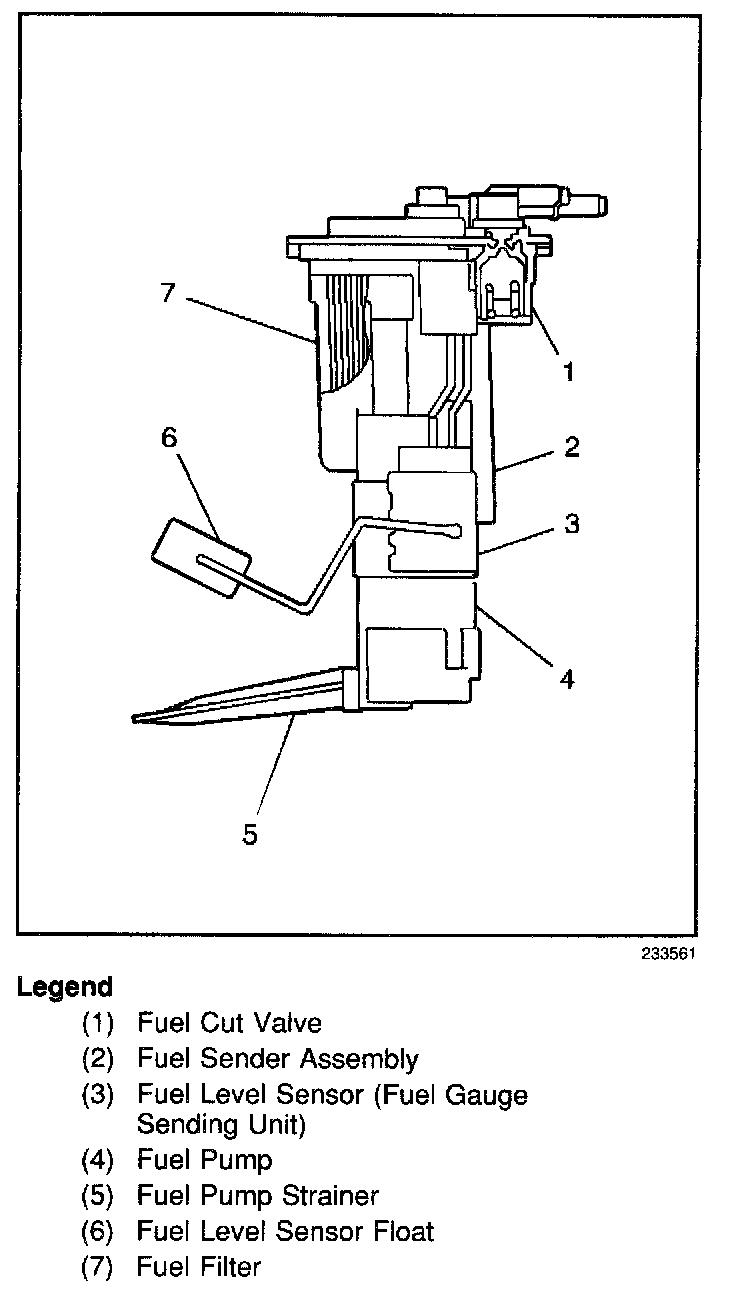 7
1
6
2
3
4
5
233561

Legend
(1) Fuel Cut Valve
(2) Fuel Sender Assembly
(3) Fuel Level Sensor (Fuel Gauge Sending Unit)
(4) Fuel Pump
(5) Fuel Pump Strainer
(6) Fuel Level Sensor Float
(7) Fuel Filter