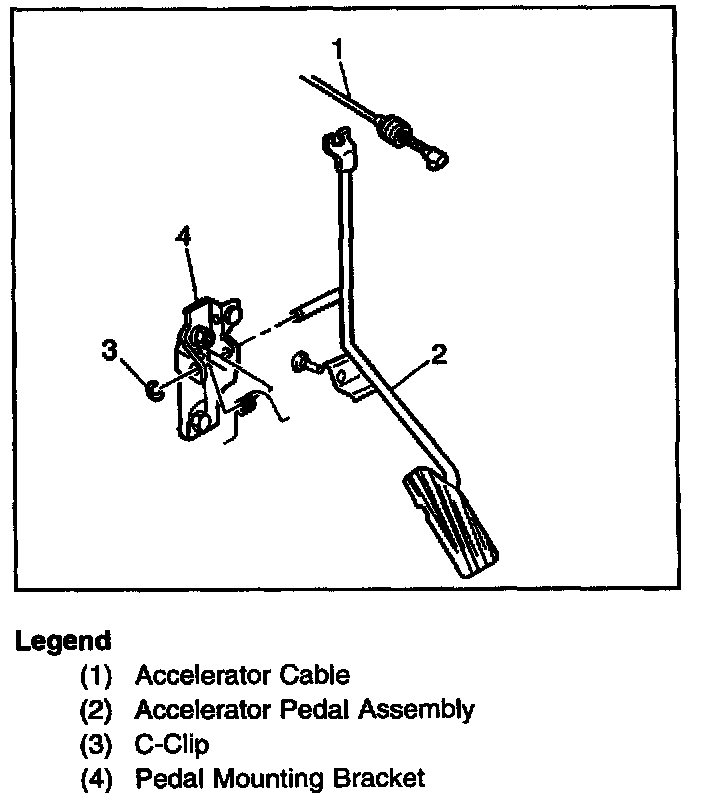 1
4
3
2

Legend
(1) Accelerator Cable
(2) Accelerator Pedal Assembly
(3) C-Clip
(4) Pedal Mounting Bracket