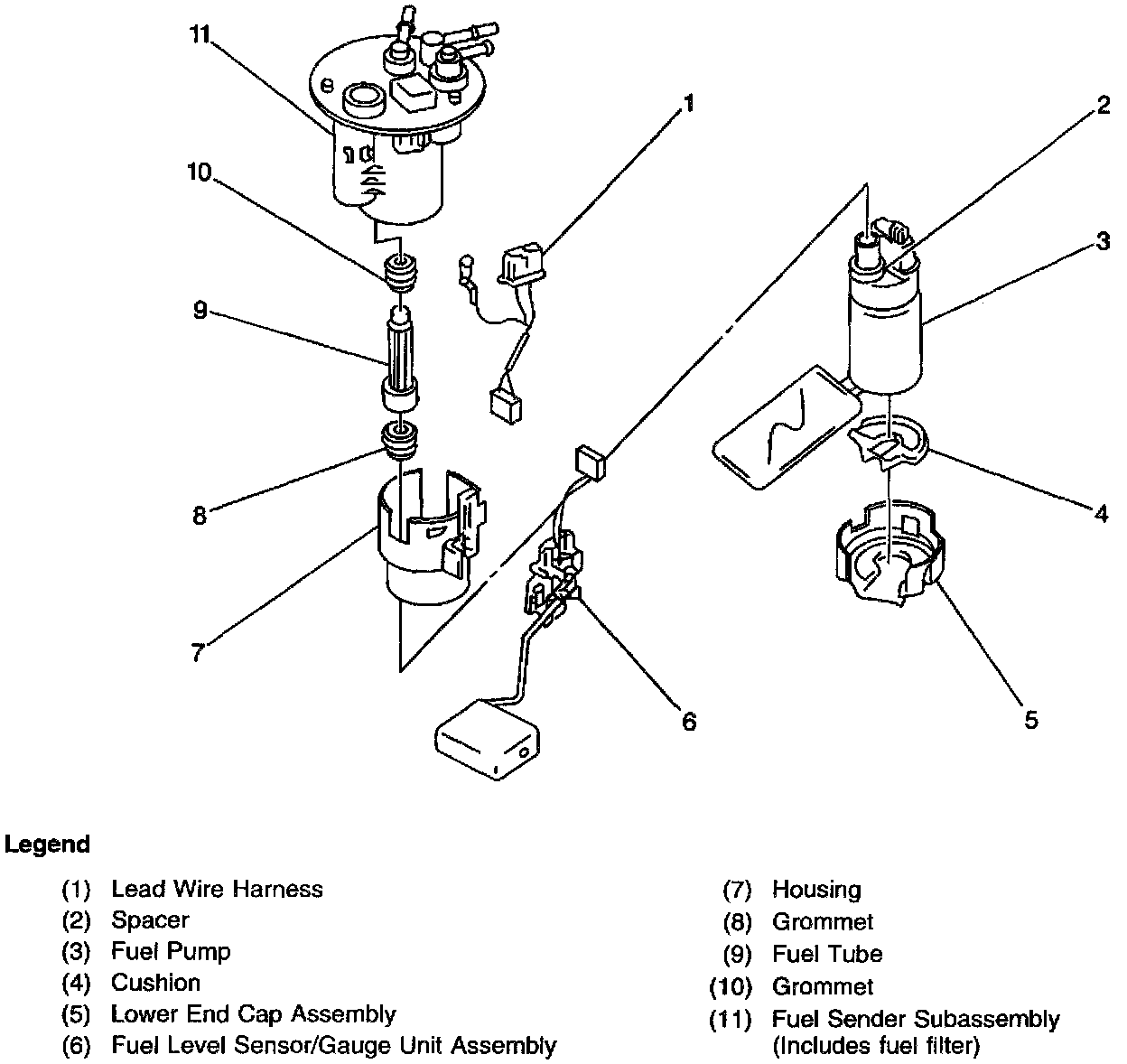 11

1

2

10

3

9

8

4

7

6

5

Legend

(1) Lead Wire Harness
(2) Spacer
(3) Fuel Pump
(4) Cushion
(5) Lower End Cap Assembly
(6) Fuel Level Sensor/Gauge Unit Assembly

(7) Housing
(8) Grommet
(9) Fuel Tube
(10) Grommet
(11) Fuel Sender Subassembly (Includes fuel filter)