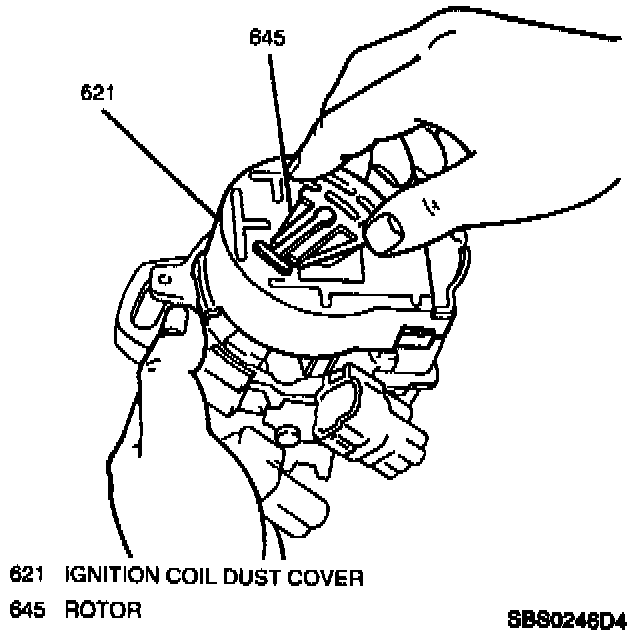 645

621

621 IGNITION COIL DUST COVER

645 ROTOR

SBS0246D4