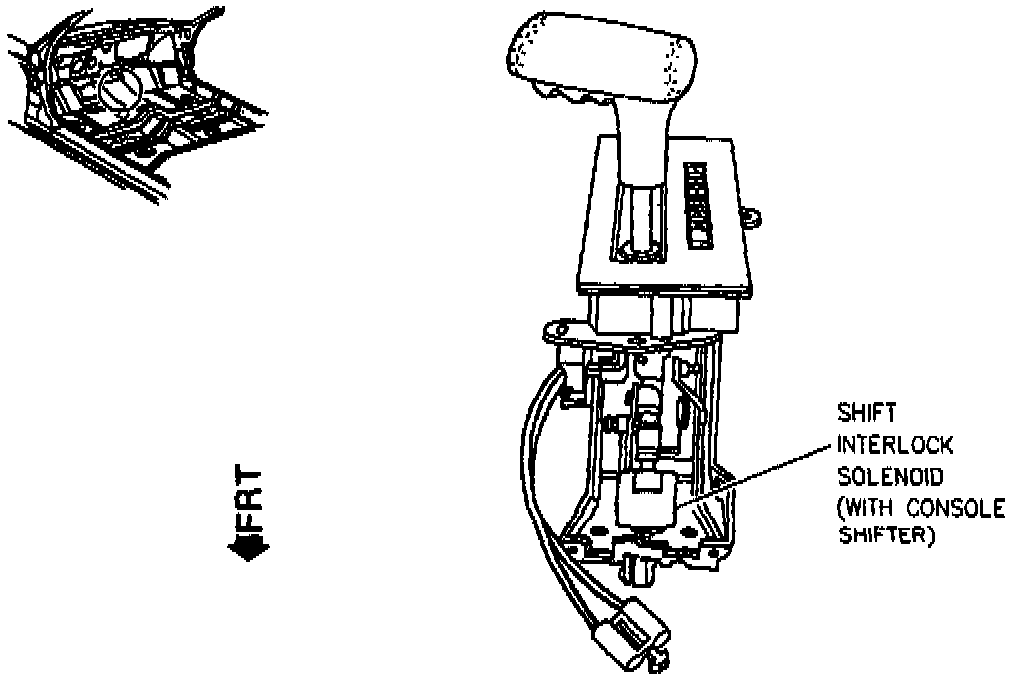 FRT

SHIFT INTERLOCK SOLENOID (WITH CONSOLE SHIFTER)