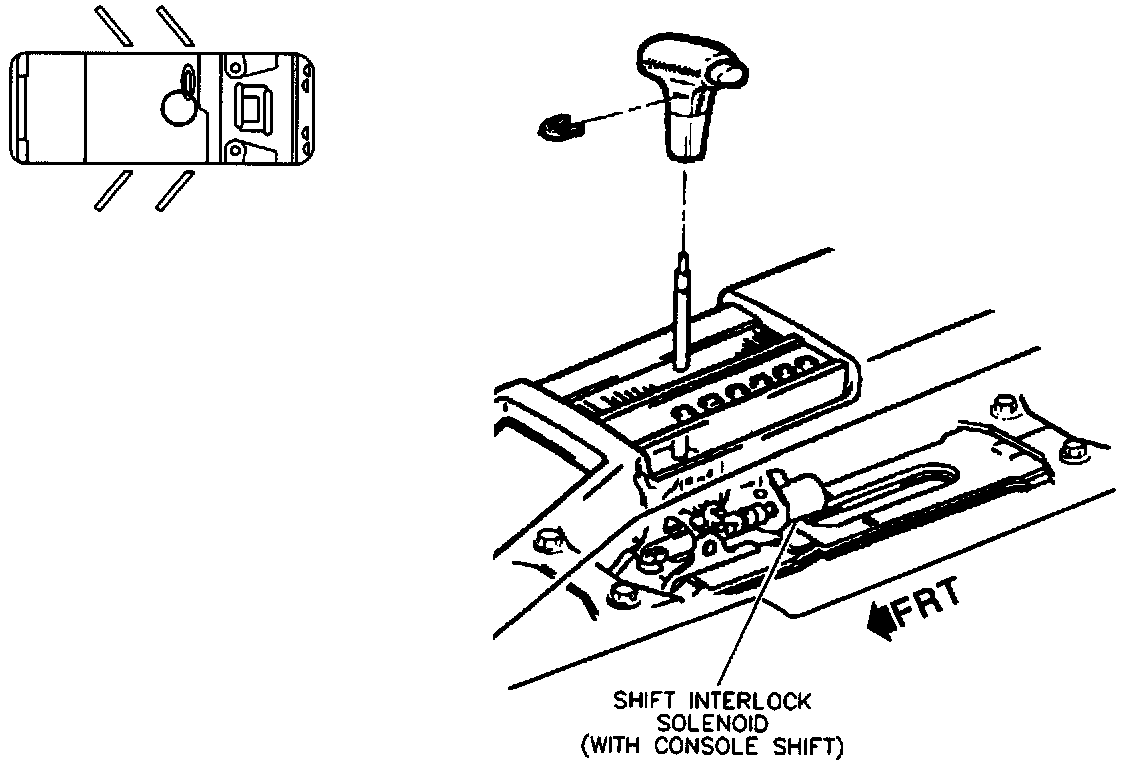 FRT

SHIFT INTERLOCK
SOLENOID
(WITH CONSOLE SHIFT)