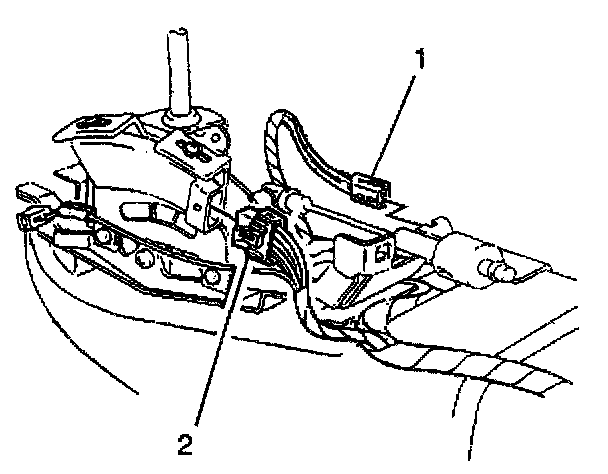 1

2