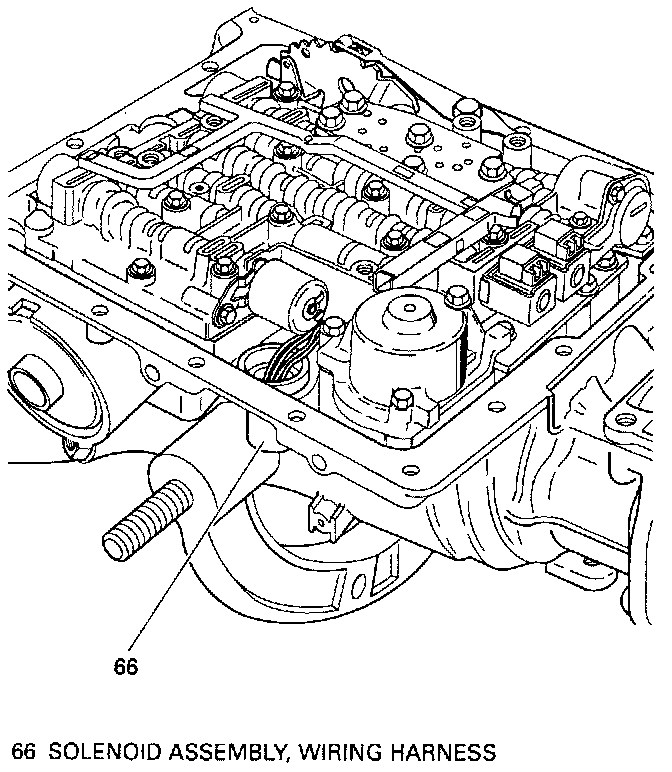 66

66 SOLENOID ASSEMBLY, WIRING HARNESS