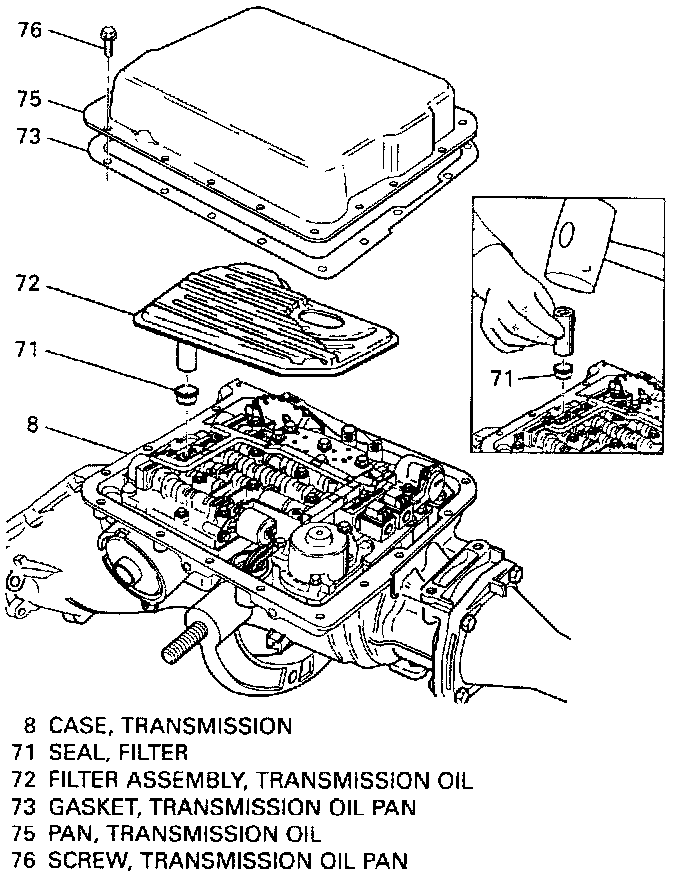 76
75
73
72
71
8
71

8 CASE, TRANSMISSION
71 SEAL, FILTER
72 FILTER ASSEMBLY, TRANSMISSION OIL
73 GASKET, TRANSMISSION OIL PAN
75 PAN, TRANSMISSION OIL
76 SCREW, TRANSMISSION OIL PAN