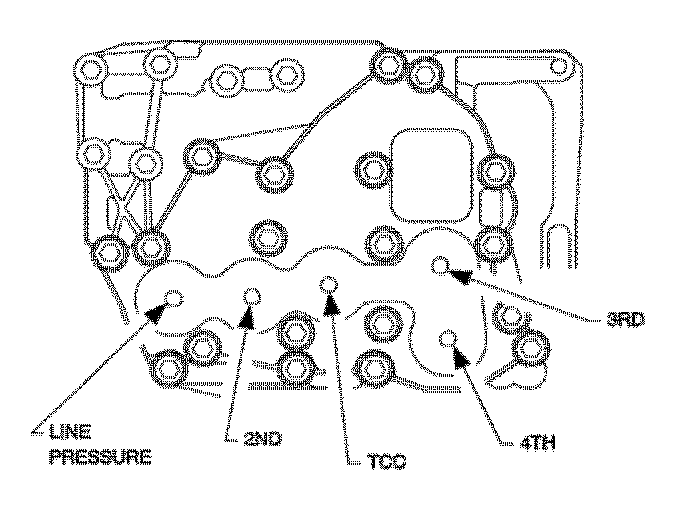 3RD

LINE PRESSURE

2ND

TCC

4TH