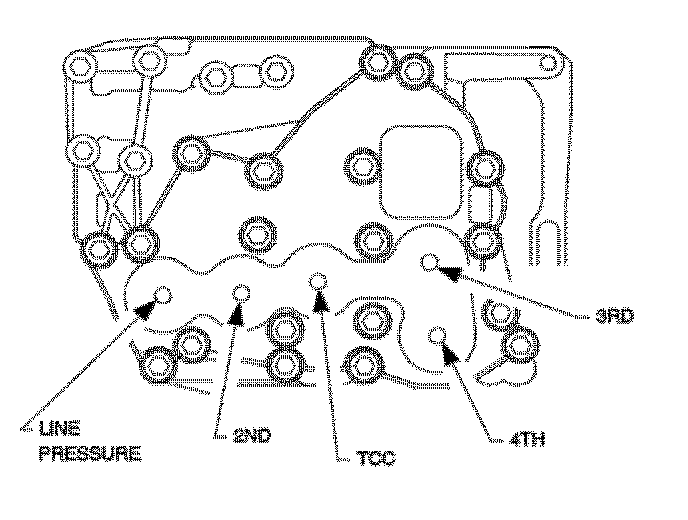 3RD

LINE PRESSURE

2ND

TCC

4TH